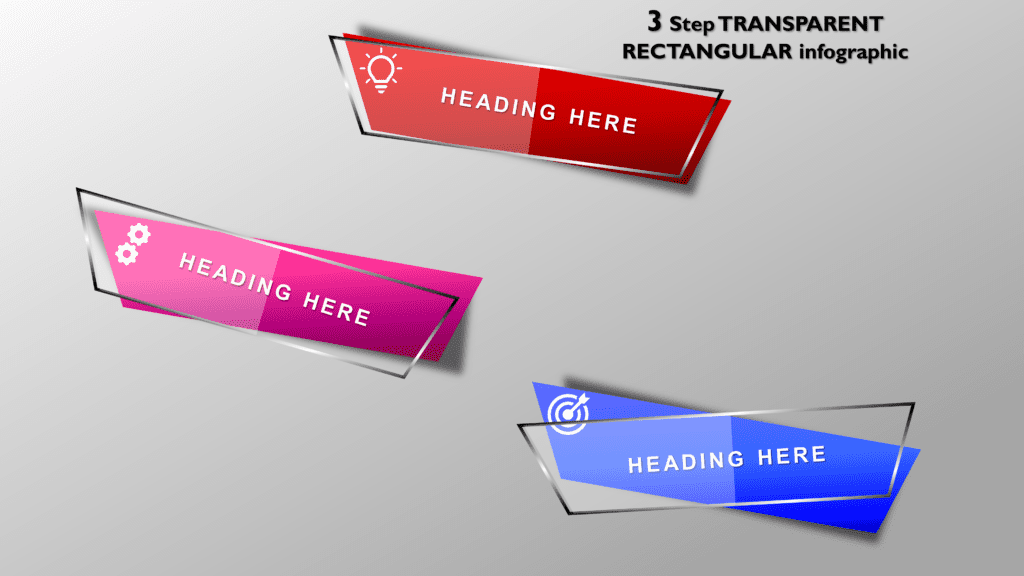 3 Step TRANSPARENT RECTANGULAR infographic

HEADING HERE

HEADING HERE

HEADING HERE