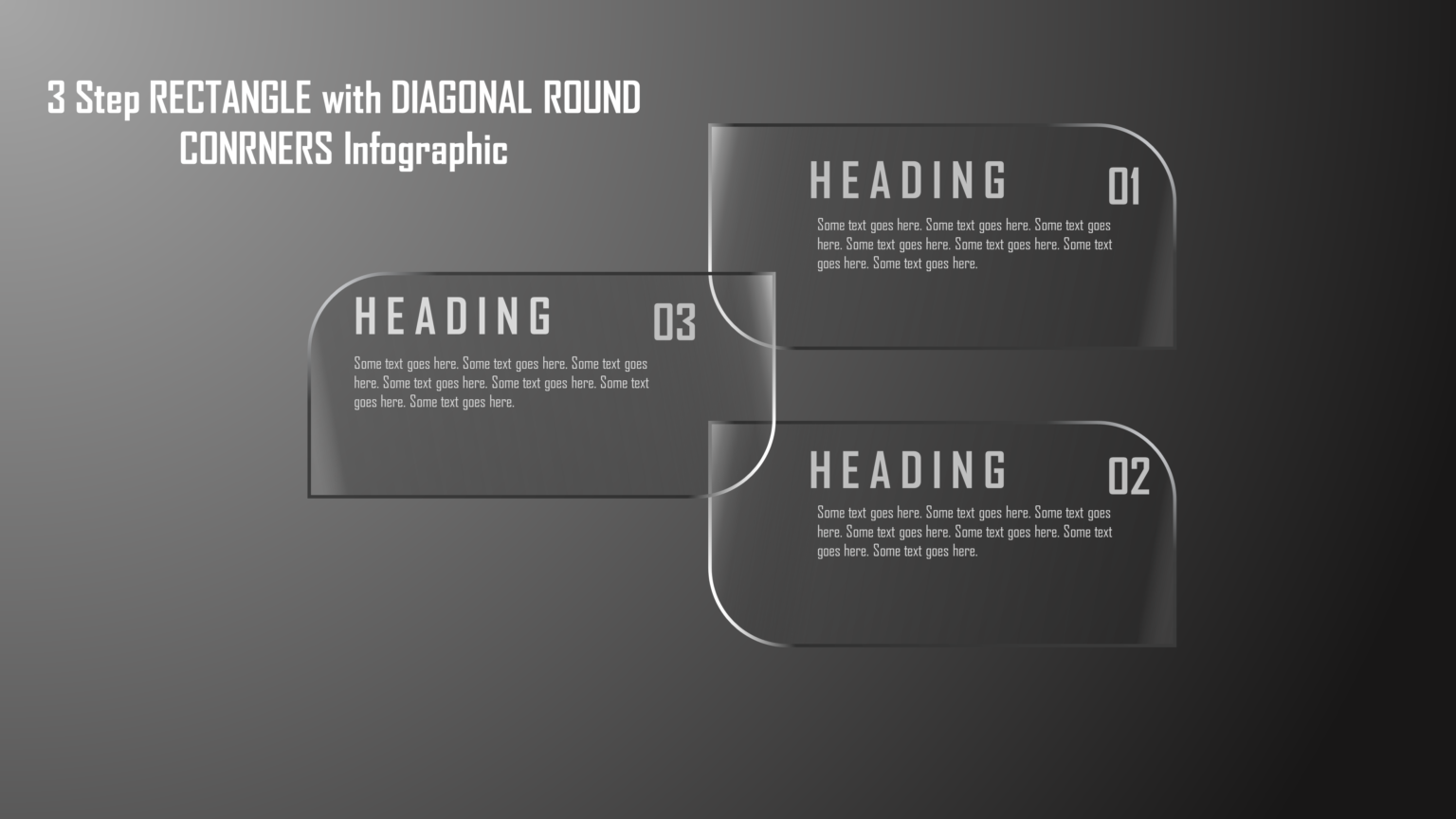 3 Step RECTANGLE with DIAGONAL ROUND CONRNERS Infographic

HEADING 01

Some text goes here. Some text goes here. Some text goes here. Some text goes here. Some text goes here. Some text goes here. Some text goes here.

HEADING 03

Some text goes here. Some text goes here. Some text goes here. Some text goes here. Some text goes here. Some text goes here. Some text goes here.

HEADING 02

Some text goes here. Some text goes here. Some text goes here. Some text goes here. Some text goes here. Some text goes here. Some text goes here.