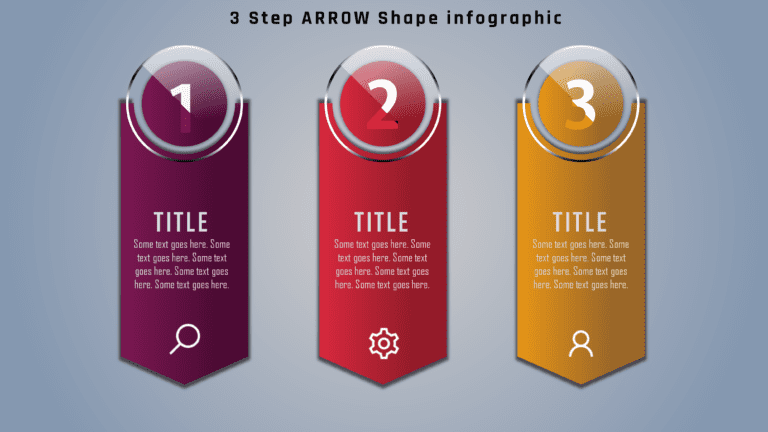 3 Step ARROW Shape infographic

1

TITLE

Some text goes here. Some text goes here. Some text goes here. Some text goes here. Some text goes here.

2

TITLE

Some text goes here. Some text goes here. Some text goes here. Some text goes here. Some text goes here.

3

TITLE

Some text goes here. Some text goes here. Some text goes here. Some text goes here. Some text goes here.