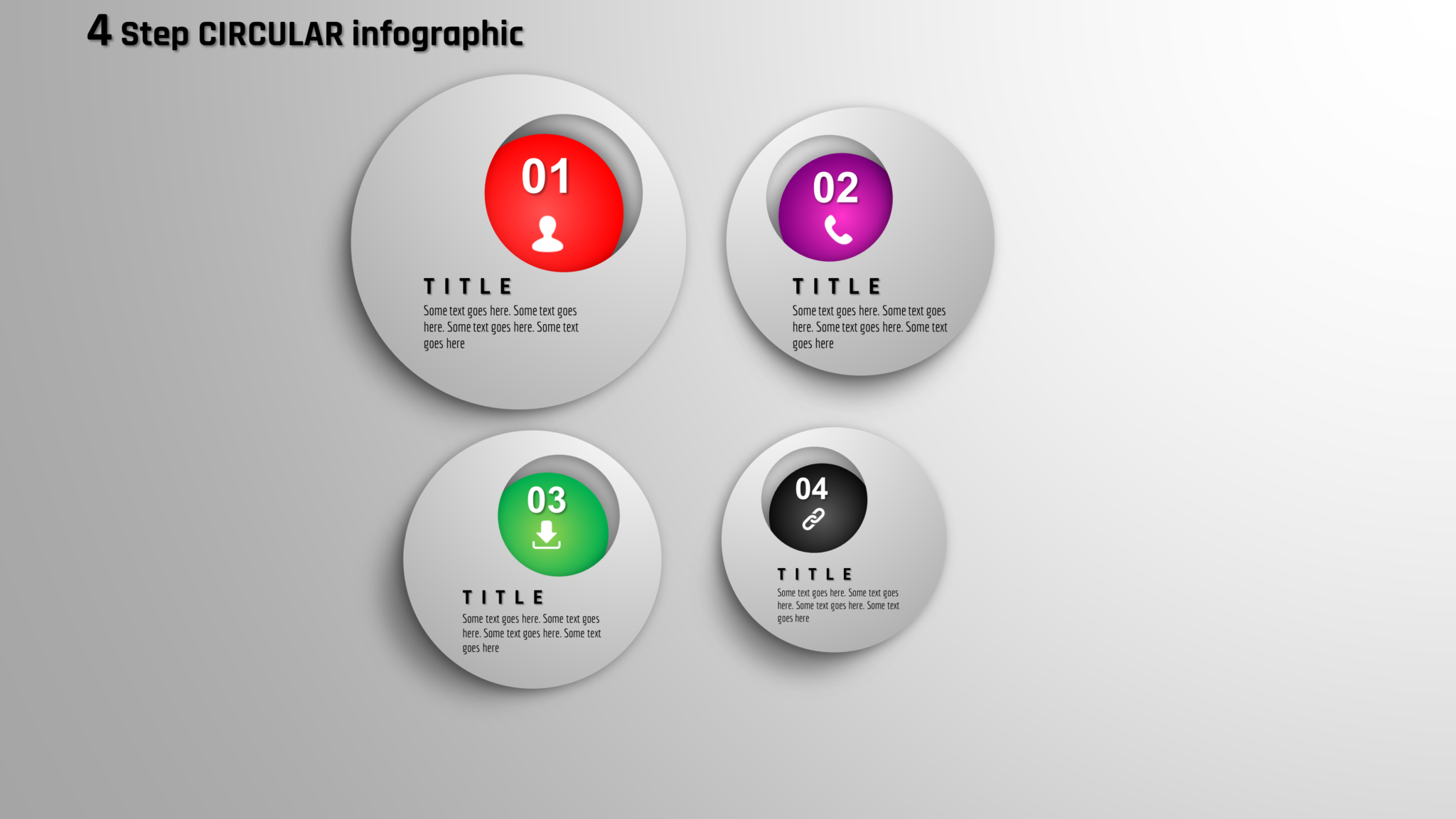 4 Step CIRCULAR infographic

01

TITLE

Some text goes here. Some text goes here. Some text goes here. Some text goes here

02

TITLE

Some text goes here. Some text goes here. Some text goes here. Some text goes here

03

TITLE

Some text goes here. Some text goes here. Some text goes here. Some text goes here

04

TITLE

Some text goes here. Some text goes here. Some text goes here. Some text goes here