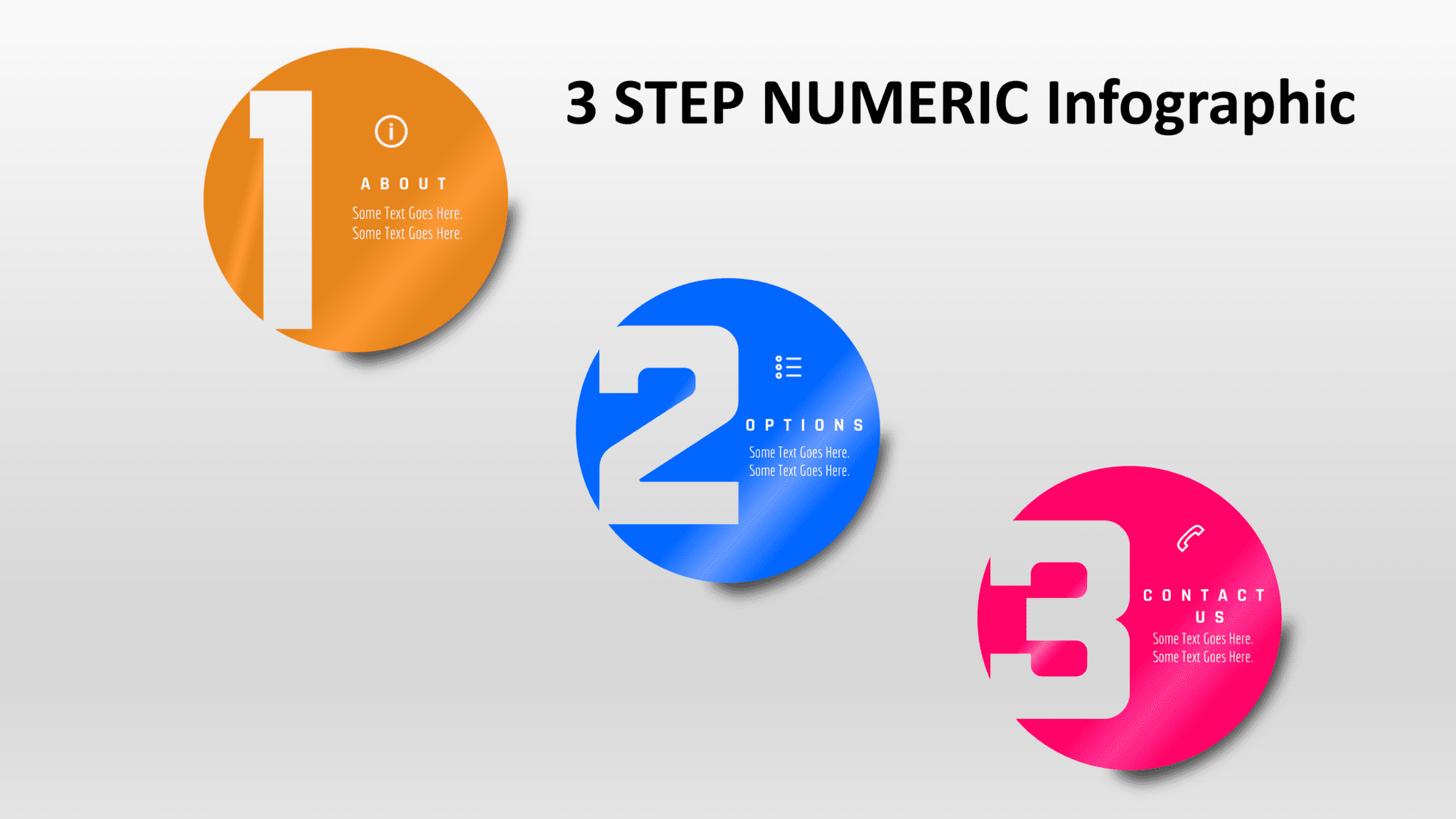 3 STEP NUMERIC Infographic

1

ABOUT
Some Text Goes Here.
Some Text Goes Here.

2

OPTIONS
Some Text Goes Here.
Some Text Goes Here.

3

CONTACT US
Some Text Goes Here.
Some Text Goes Here.