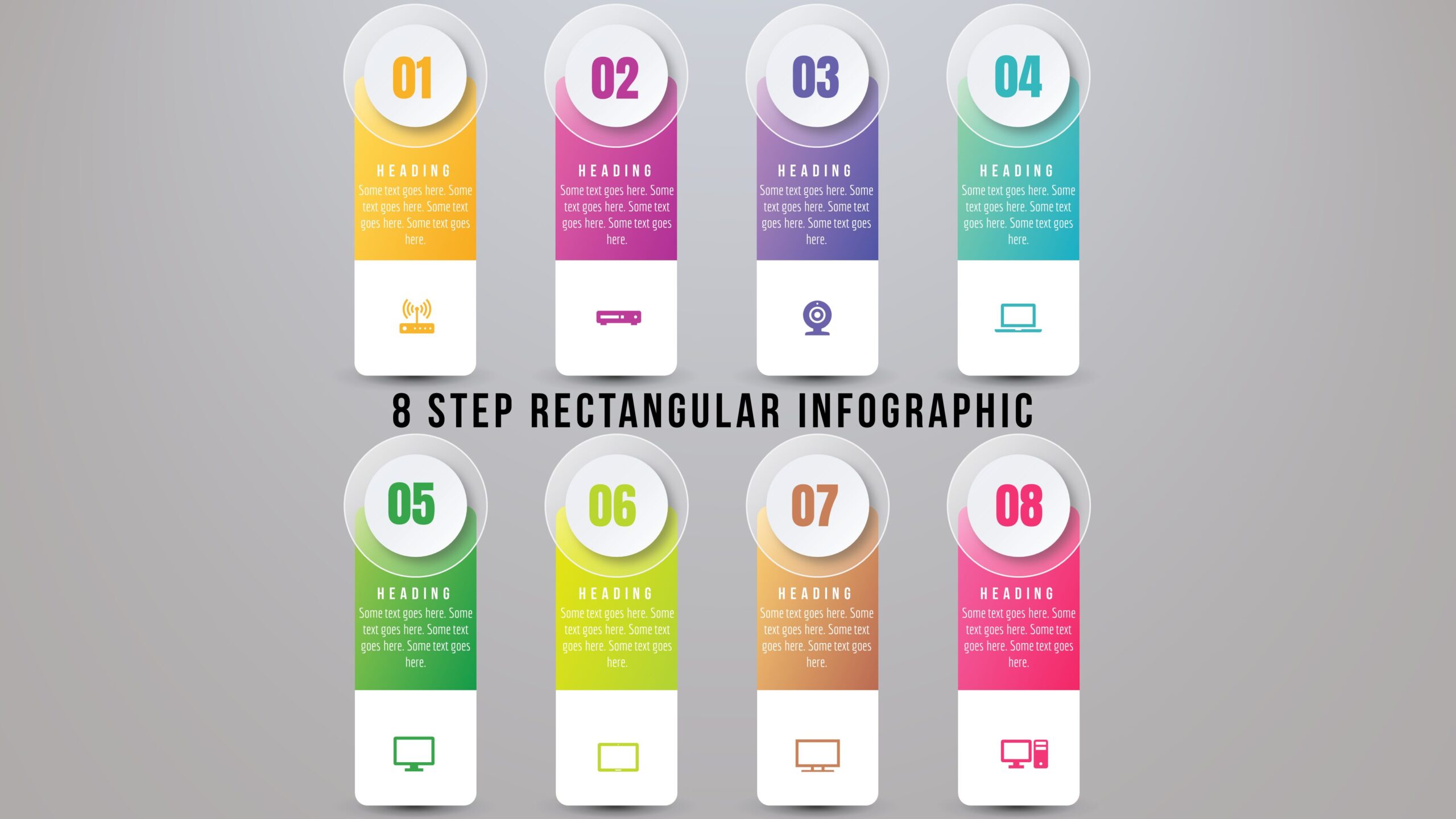 01
HEADING
Some text goes here. Some text goes here. Some text goes here. Some text goes here.

02
HEADING
Some text goes here. Some text goes here. Some text goes here. Some text goes here.

03
HEADING
Some text goes here. Some text goes here. Some text goes here. Some text goes here.

04
HEADING
Some text goes here. Some text goes here. Some text goes here. Some text goes here.

8 STEP RECTANGULAR INFOGRAPHIC

05
HEADING
Some text goes here. Some text goes here. Some text goes here. Some text goes here.

06
HEADING
Some text goes here. Some text goes here. Some text goes here. Some text goes here.

07
HEADING
Some text goes here. Some text goes here. Some text goes here. Some text goes here.

08
HEADING
Some text goes here. Some text goes here. Some text goes here. Some text goes here.