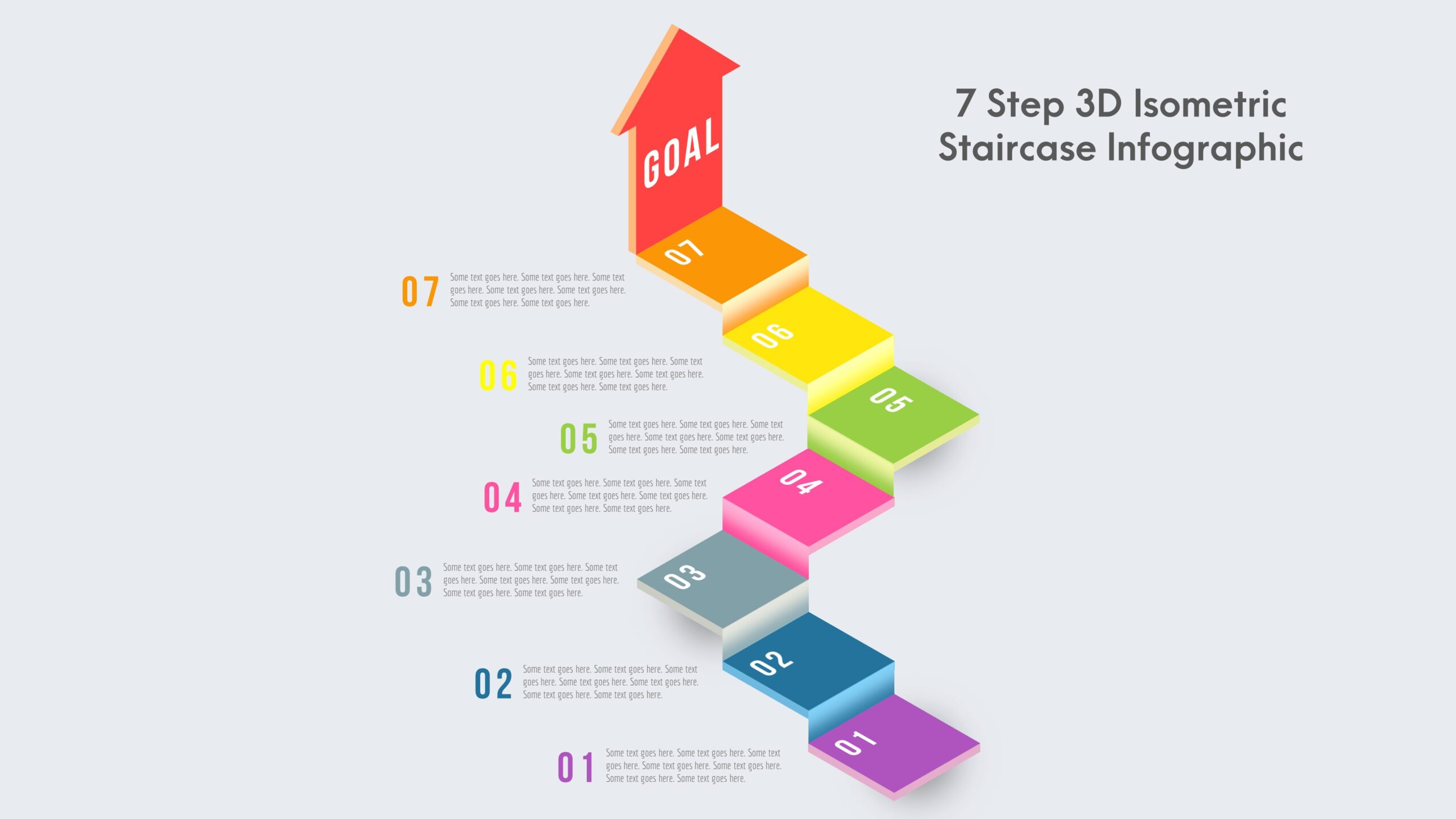 7 Step 3D Isometric Staircase Infographic

GOAL

07

07 Some text goes here. Some text goes here. Some text goes here. Some text goes here. Some text goes here. Some text goes here. Some text goes here.

06

06 Some text goes here. Some text goes here. Some text goes here. Some text goes here. Some text goes here. Some text goes here. Some text goes here.

05

05 Some text goes here. Some text goes here. Some text goes here. Some text goes here. Some text goes here. Some text goes here. Some text goes here.

04

04 Some text goes here. Some text goes here. Some text goes here. Some text goes here. Some text goes here. Some text goes here. Some text goes here.

03

03 Some text goes here. Some text goes here. Some text goes here. Some text goes here. Some text goes here. Some text goes here. Some text goes here.

02

02 Some text goes here. Some text goes here. Some text goes here. Some text goes here. Some text goes here. Some text goes here. Some text goes here.

01

01 Some text goes here. Some text goes here. Some text goes here. Some text goes here. Some text goes here. Some text goes here. Some text goes here.