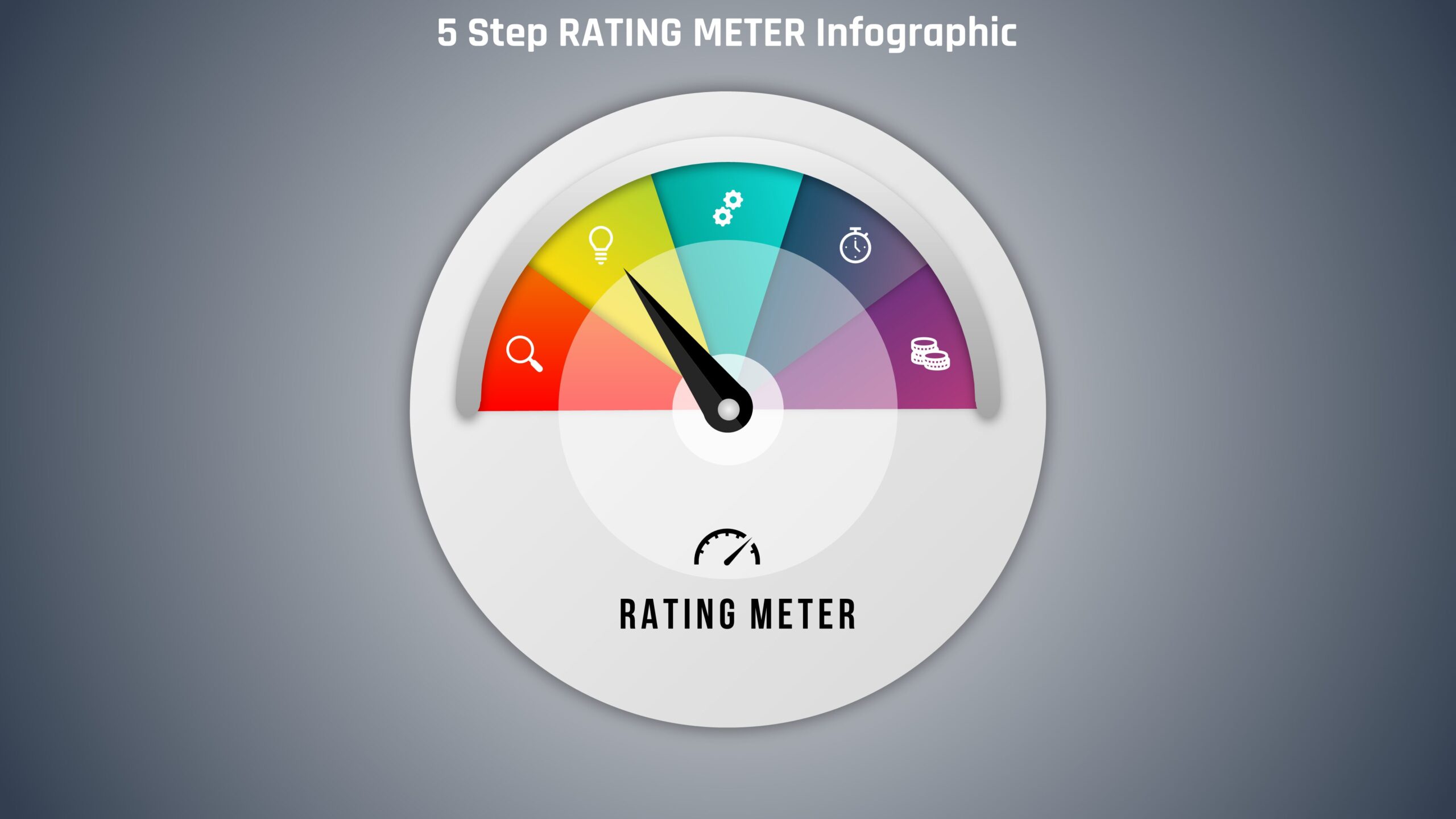 5 Step RATING METER Infographic

RATING METER