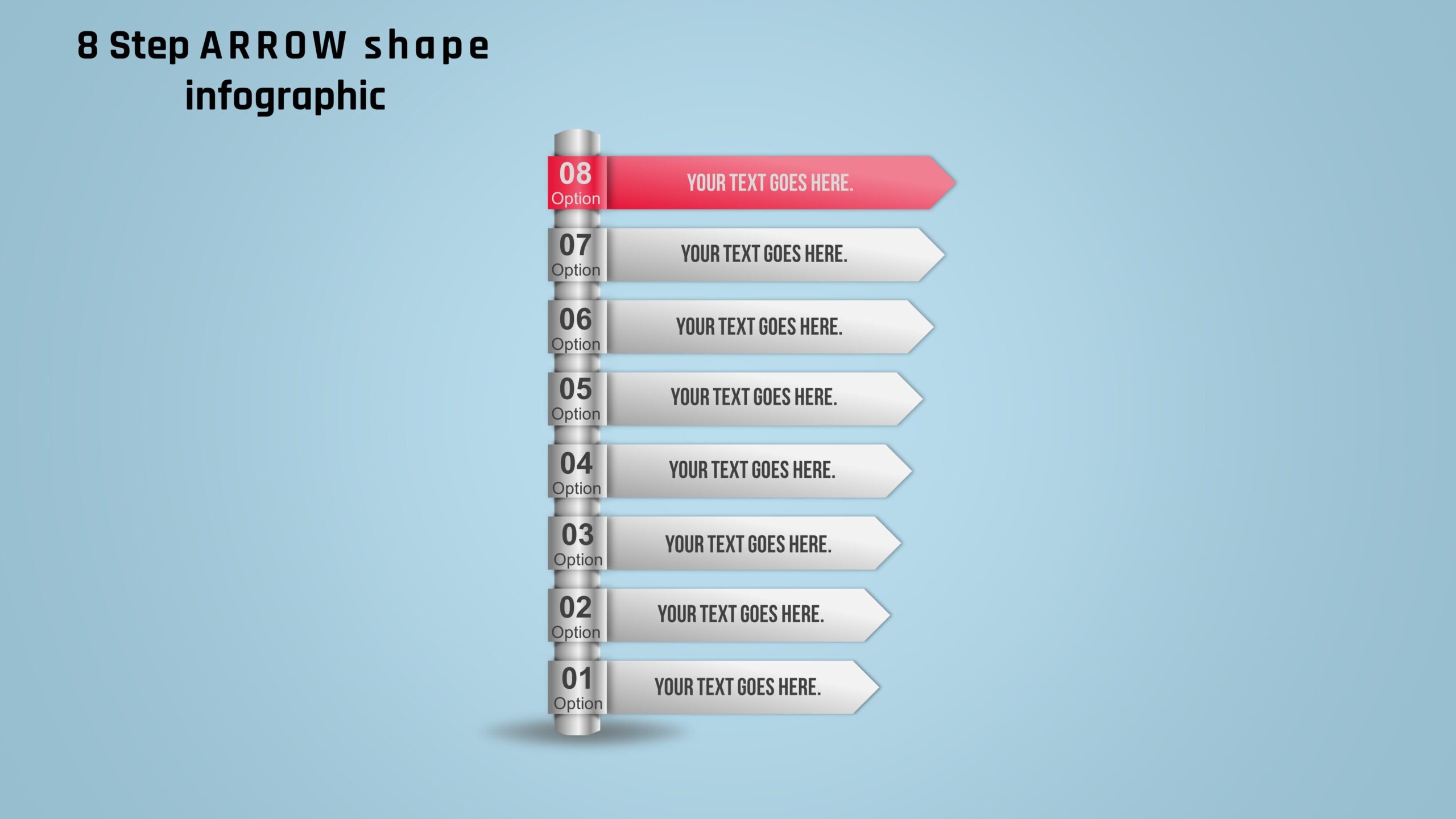 8 Step ARROW shape infographic

08
Option
YOUR TEXT GOES HERE.

07
Option
YOUR TEXT GOES HERE.

06
Option
YOUR TEXT GOES HERE.

05
Option
YOUR TEXT GOES HERE.

04
Option
YOUR TEXT GOES HERE.

03
Option
YOUR TEXT GOES HERE.

02
Option
YOUR TEXT GOES HERE.

01
Option
YOUR TEXT GOES HERE.