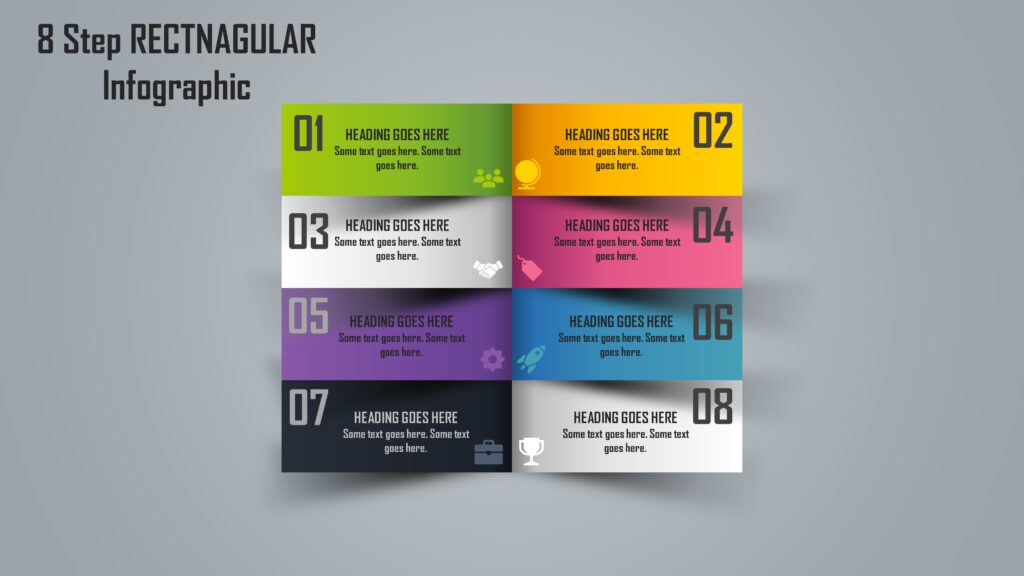 8 Step RECTNAGULAR Infographic

01
HEADING GOES HERE
Some text goes here. Some text goes here.

02
HEADING GOES HERE
Some text goes here. Some text goes here.

03
HEADING GOES HERE
Some text goes here. Some text goes here.

04
HEADING GOES HERE
Some text goes here. Some text goes here.

05
HEADING GOES HERE
Some text goes here. Some text goes here.

06
HEADING GOES HERE
Some text goes here. Some text goes here.

07
HEADING GOES HERE
Some text goes here. Some text goes here.

08
HEADING GOES HERE
Some text goes here. Some text goes here.