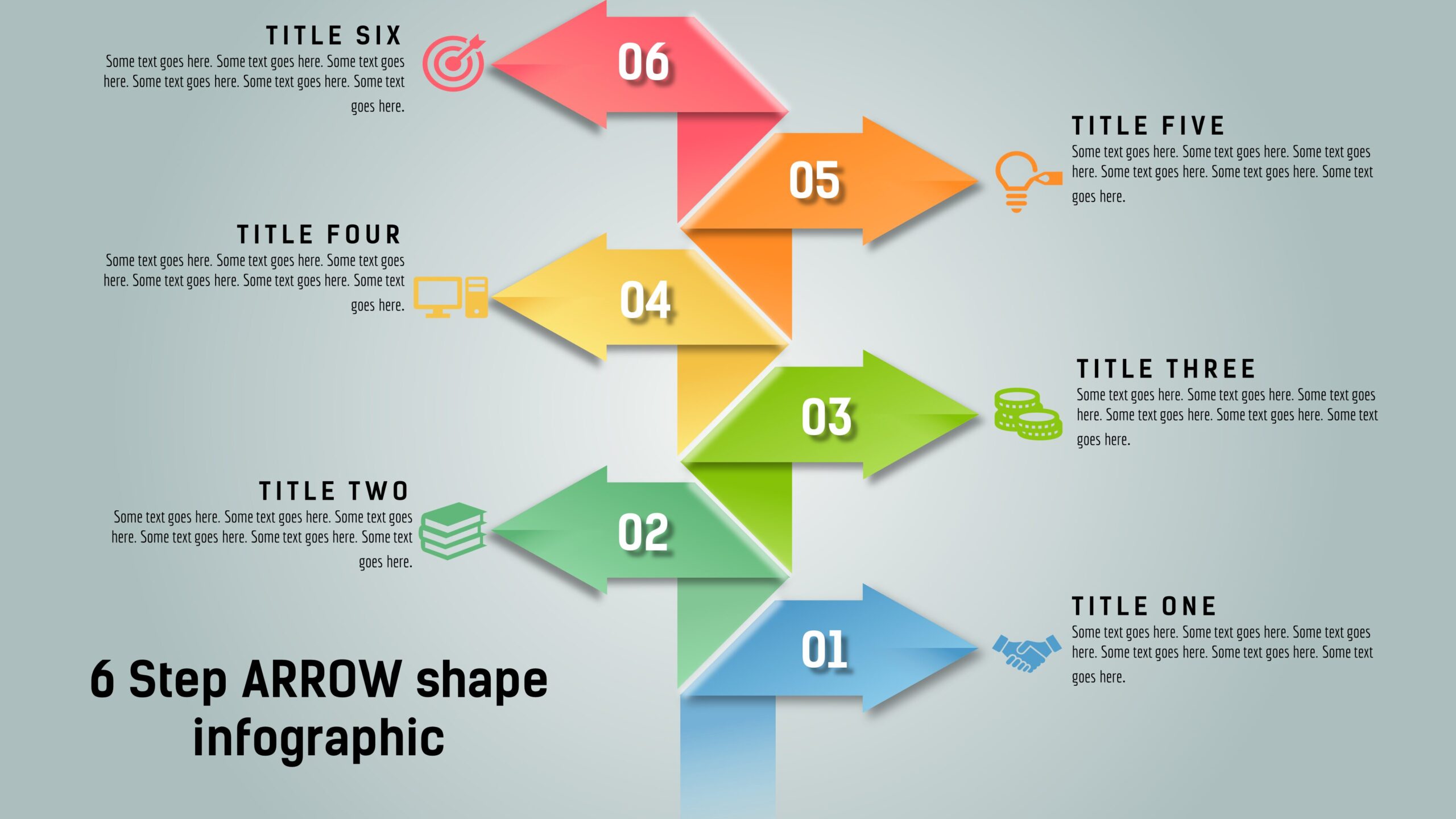 TITLE SIX
Some text goes here. Some text goes here. Some text goes here. Some text goes here. Some text goes here. Some text goes here.

06

TITLE FIVE
Some text goes here. Some text goes here. Some text goes here. Some text goes here. Some text goes here. Some text goes here.

05

TITLE FOUR
Some text goes here. Some text goes here. Some text goes here. Some text goes here. Some text goes here. Some text goes here.

04

TITLE THREE
Some text goes here. Some text goes here. Some text goes here. Some text goes here. Some text goes here. Some text goes here.

03

TITLE TWO
Some text goes here. Some text goes here. Some text goes here. Some text goes here. Some text goes here. Some text goes here.

02

TITLE ONE
Some text goes here. Some text goes here. Some text goes here. Some text goes here. Some text goes here. Some text goes here.

01

6 Step ARROW shape infographic