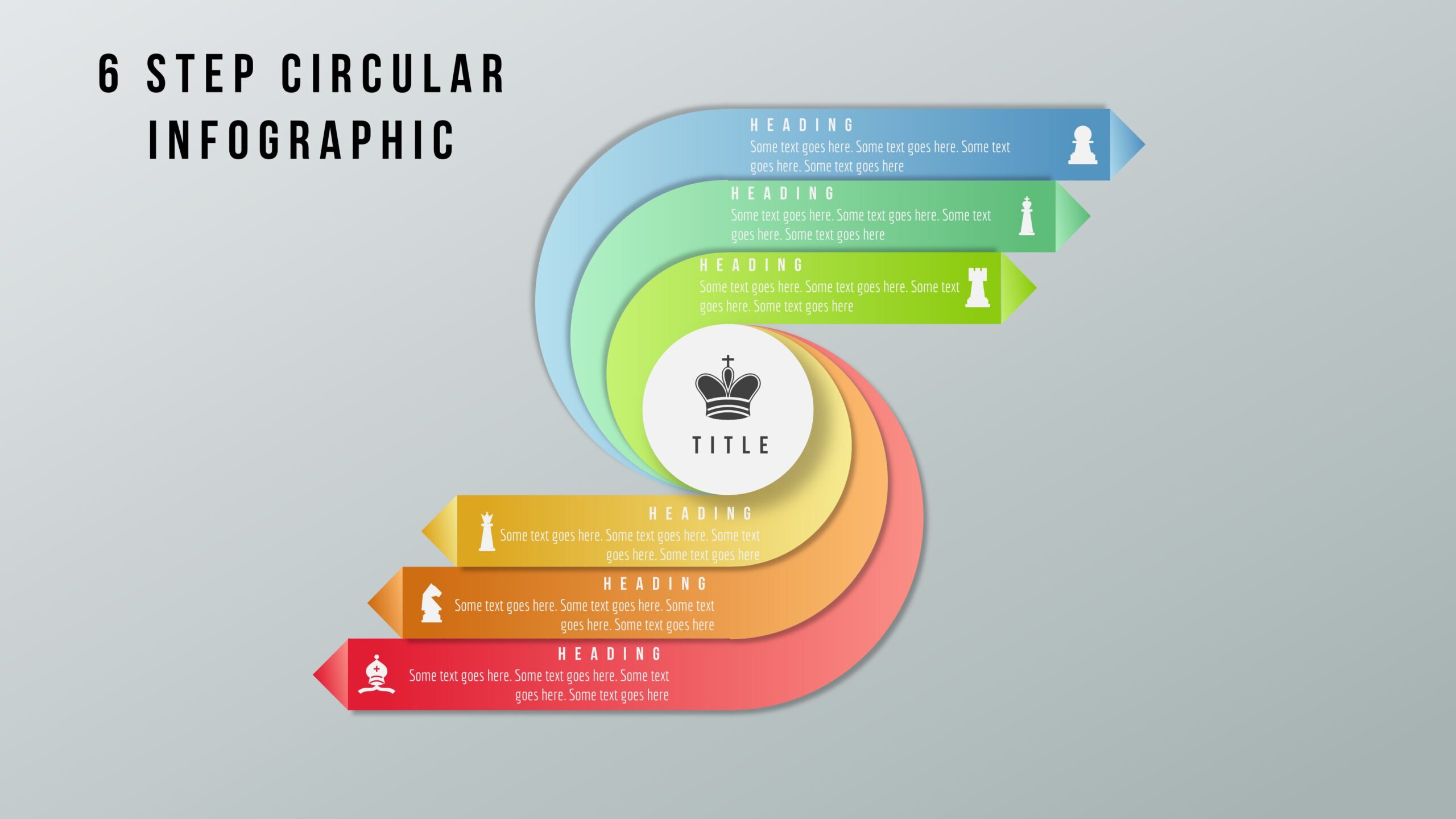 6 STEP CIRCULAR INFOGRAPHIC

HEADING
Some text goes here. Some text goes here. Some text goes here. Some text goes here

HEADING
Some text goes here. Some text goes here. Some text goes here. Some text goes here

HEADING
Some text goes here. Some text goes here. Some text goes here. Some text goes here

TITLE

HEADING
Some text goes here. Some text goes here. Some text goes here. Some text goes here

HEADING
Some text goes here. Some text goes here. Some text goes here. Some text goes here

HEADING
Some text goes here. Some text goes here. Some text goes here. Some text goes here