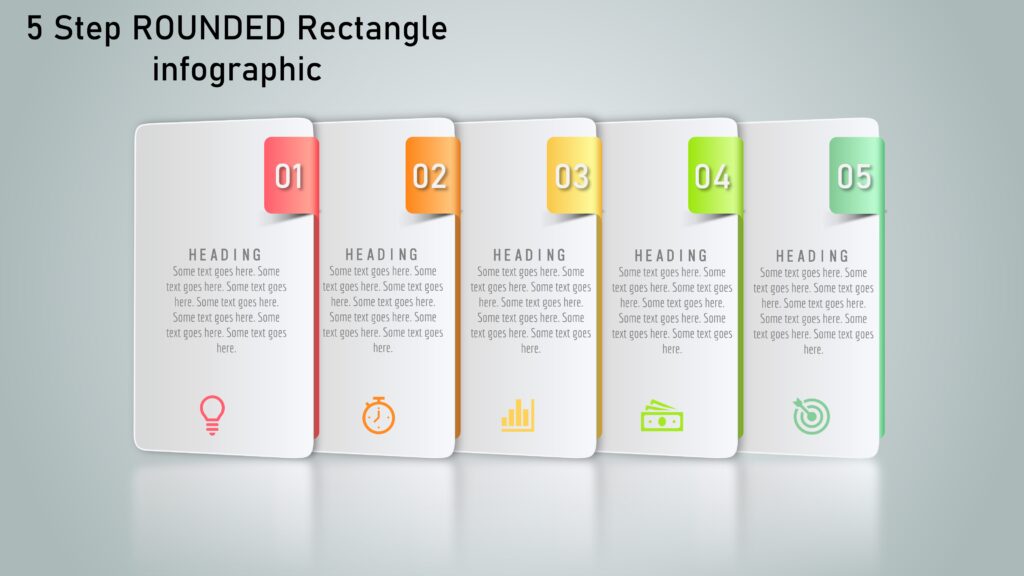 5 Step ROUNDED Rectangle infographic

01

HEADING

Some text goes here. Some text goes here. Some text goes here. Some text goes here. Some text goes here. Some text goes here. Some text goes here.

02

HEADING

Some text goes here. Some text goes here. Some text goes here. Some text goes here. Some text goes here. Some text goes here. Some text goes here.

03

HEADING

Some text goes here. Some text goes here. Some text goes here. Some text goes here. Some text goes here. Some text goes here. Some text goes here.

04

HEADING

Some text goes here. Some text goes here. Some text goes here. Some text goes here. Some text goes here. Some text goes here. Some text goes here.

05

HEADING

Some text goes here. Some text goes here. Some text goes here. Some text goes here. Some text goes here. Some text goes here. Some text goes here.