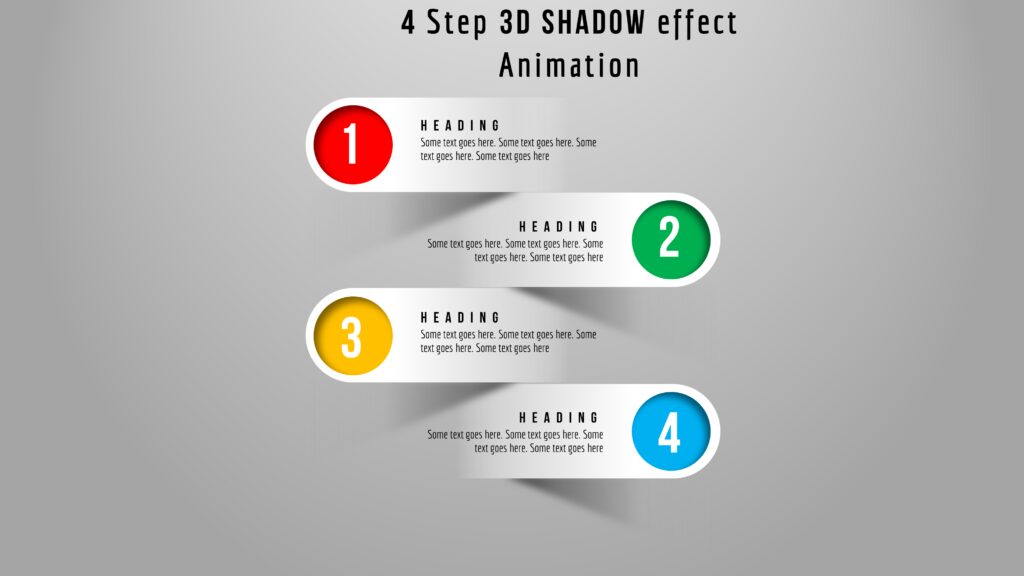 4 Step 3D SHADOW effect Animation

1

HEADING

Some text goes here. Some text goes here. Some text goes here. Some text goes here

HEADING

Some text goes here. Some text goes here. Some text goes here. Some text goes here

2

3

HEADING

Some text goes here. Some text goes here. Some text goes here. Some text goes here

HEADING

Some text goes here. Some text goes here. Some text goes here. Some text goes here

4