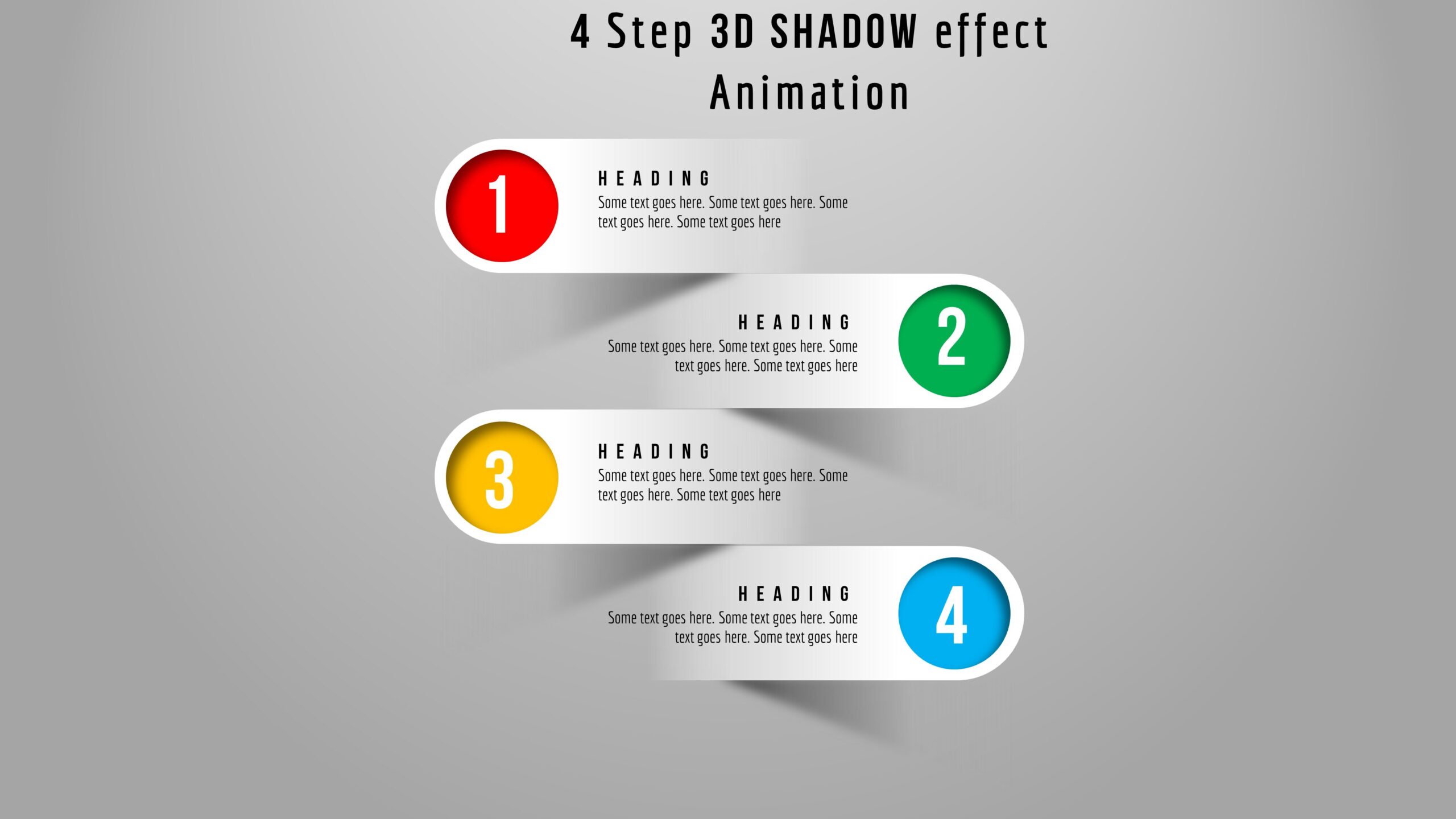 4 Step 3D SHADOW effect Animation

1

HEADING

Some text goes here. Some text goes here. Some text goes here. Some text goes here

HEADING

Some text goes here. Some text goes here. Some text goes here. Some text goes here

2

3

HEADING

Some text goes here. Some text goes here. Some text goes here. Some text goes here

HEADING

Some text goes here. Some text goes here. Some text goes here. Some text goes here

4