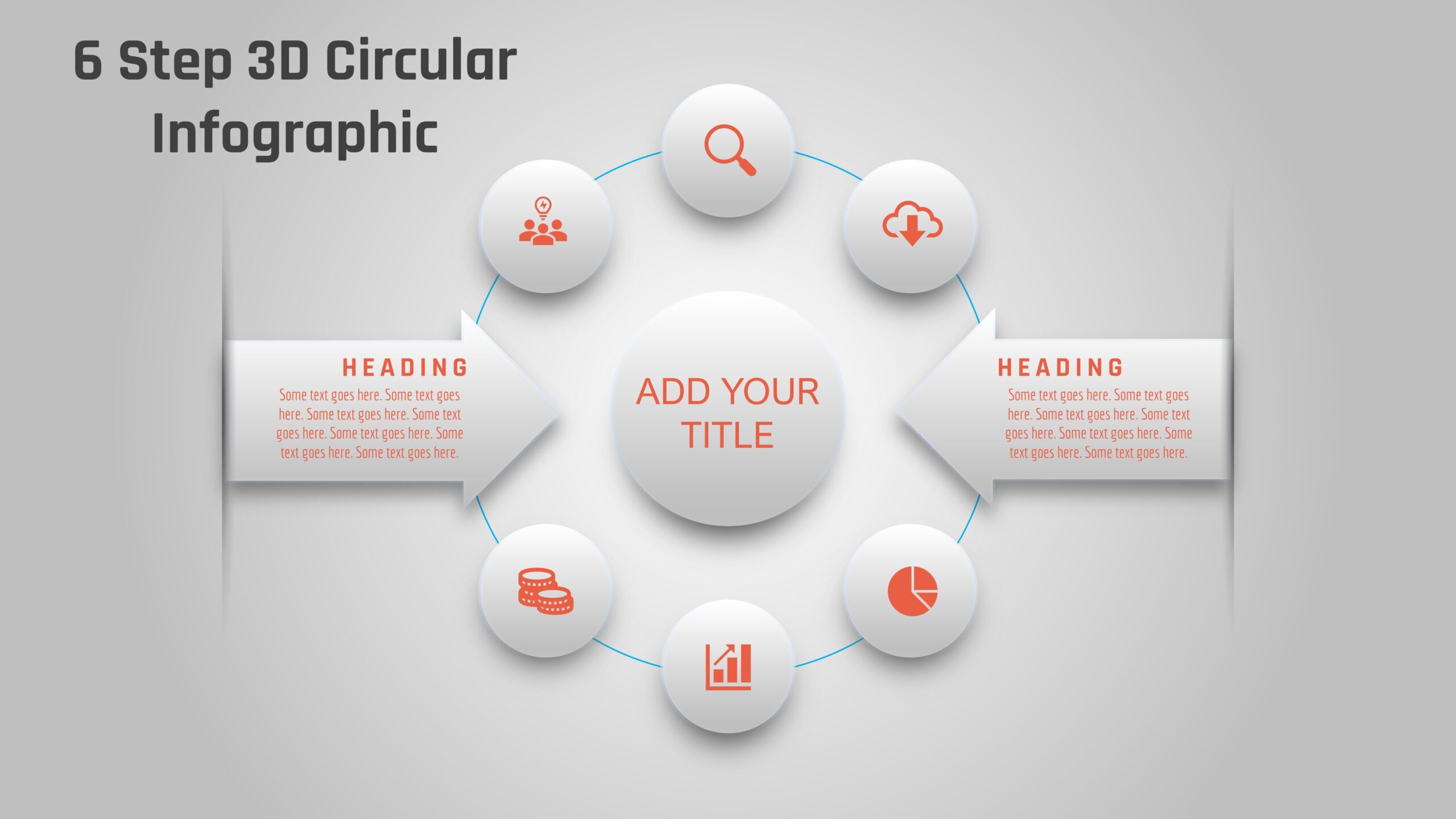 6 Step 3D Circular Infographic

HEADING
Some text goes here. Some text goes here. Some text goes here. Some text goes here. Some text goes here. Some text goes here. Some text goes here.

ADD YOUR TITLE

HEADING
Some text goes here. Some text goes here. Some text goes here. Some text goes here. Some text goes here. Some text goes here. Some text goes here.