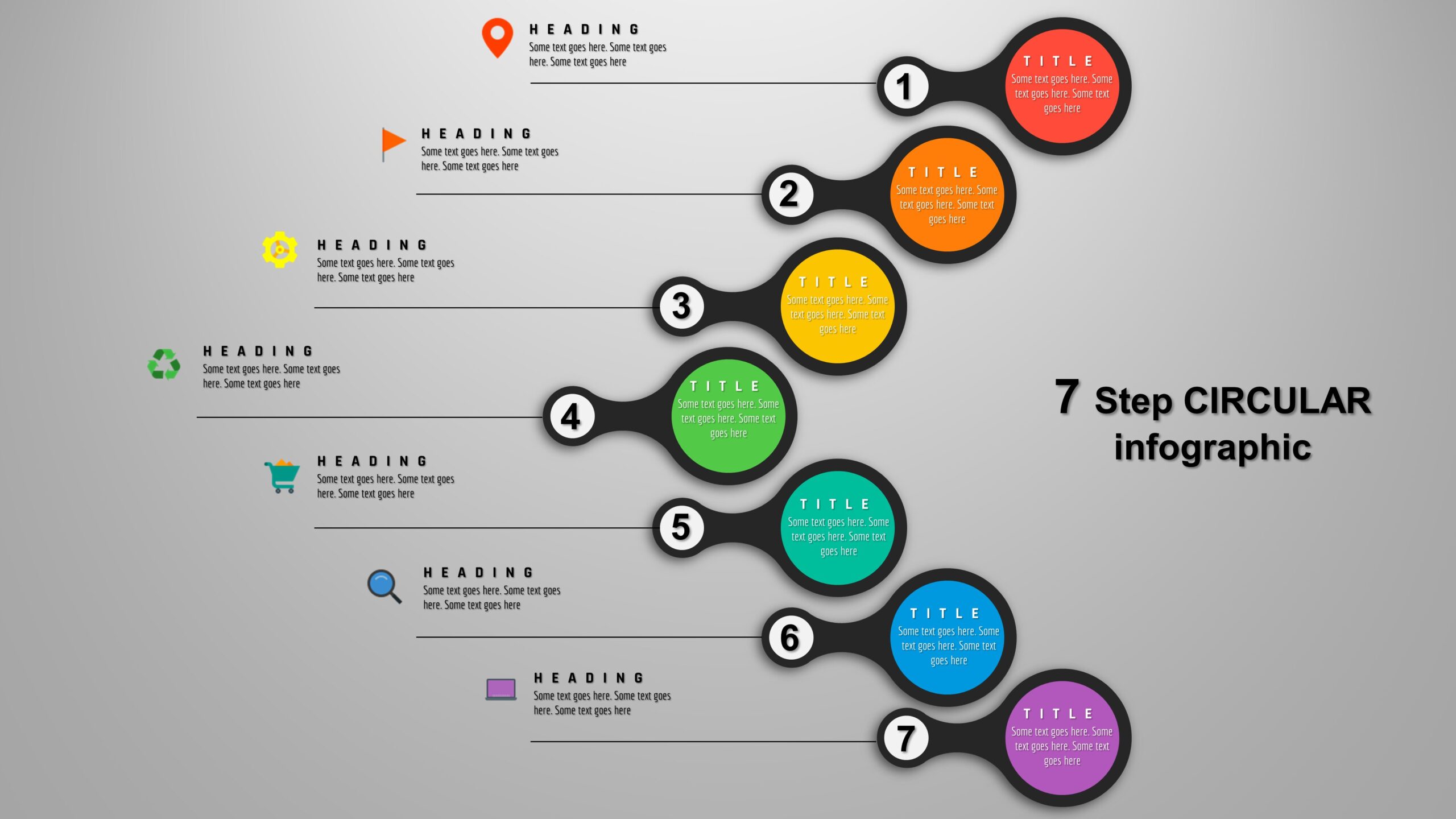 HEADING
Some text goes here. Some text goes here. Some text goes here

1

TITLE
Some text goes here. Some text goes here. Some text goes here

HEADING
Some text goes here. Some text goes here. Some text goes here

2

TITLE
Some text goes here. Some text goes here. Some text goes here

HEADING
Some text goes here. Some text goes here. Some text goes here

3

TITLE
Some text goes here. Some text goes here. Some text goes here

HEADING
Some text goes here. Some text goes here. Some text goes here

4

TITLE
Some text goes here. Some text goes here. Some text goes here

HEADING
Some text goes here. Some text goes here. Some text goes here

5

TITLE
Some text goes here. Some text goes here. Some text goes here

HEADING
Some text goes here. Some text goes here. Some text goes here

6

TITLE
Some text goes here. Some text goes here. Some text goes here

HEADING
Some text goes here. Some text goes here. Some text goes here

7

TITLE
Some text goes here. Some text goes here. Some text goes here

7 Step CIRCULAR infographic