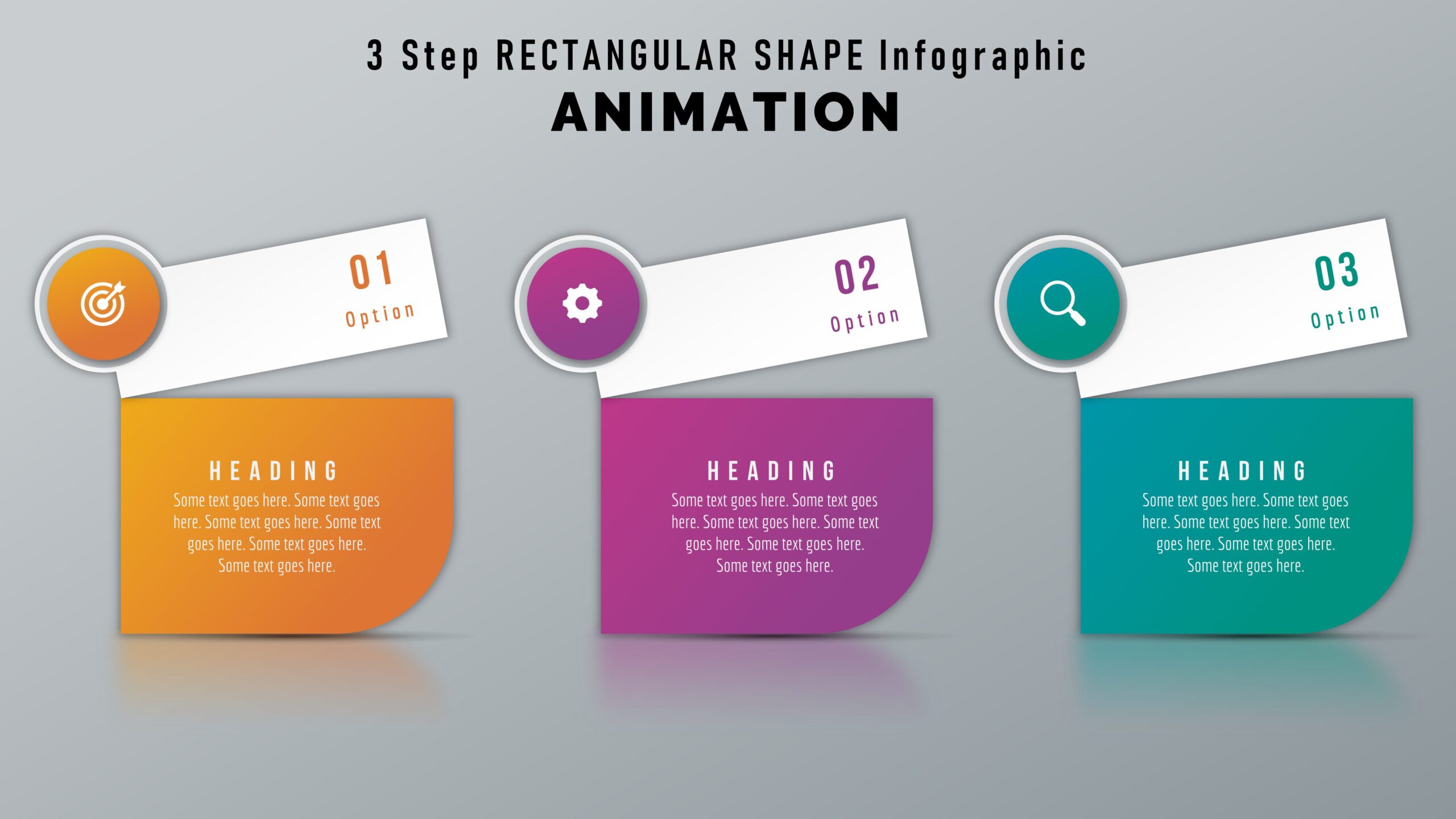 3 Step RECTANGULAR SHAPE Infographic
ANIMATION

01
Option

HEADING
Some text goes here. Some text goes here. Some text goes here. Some text goes here. Some text goes here. Some text goes here.

02
Option

HEADING
Some text goes here. Some text goes here. Some text goes here. Some text goes here. Some text goes here. Some text goes here.

03
Option

HEADING
Some text goes here. Some text goes here. Some text goes here. Some text goes here. Some text goes here. Some text goes here.