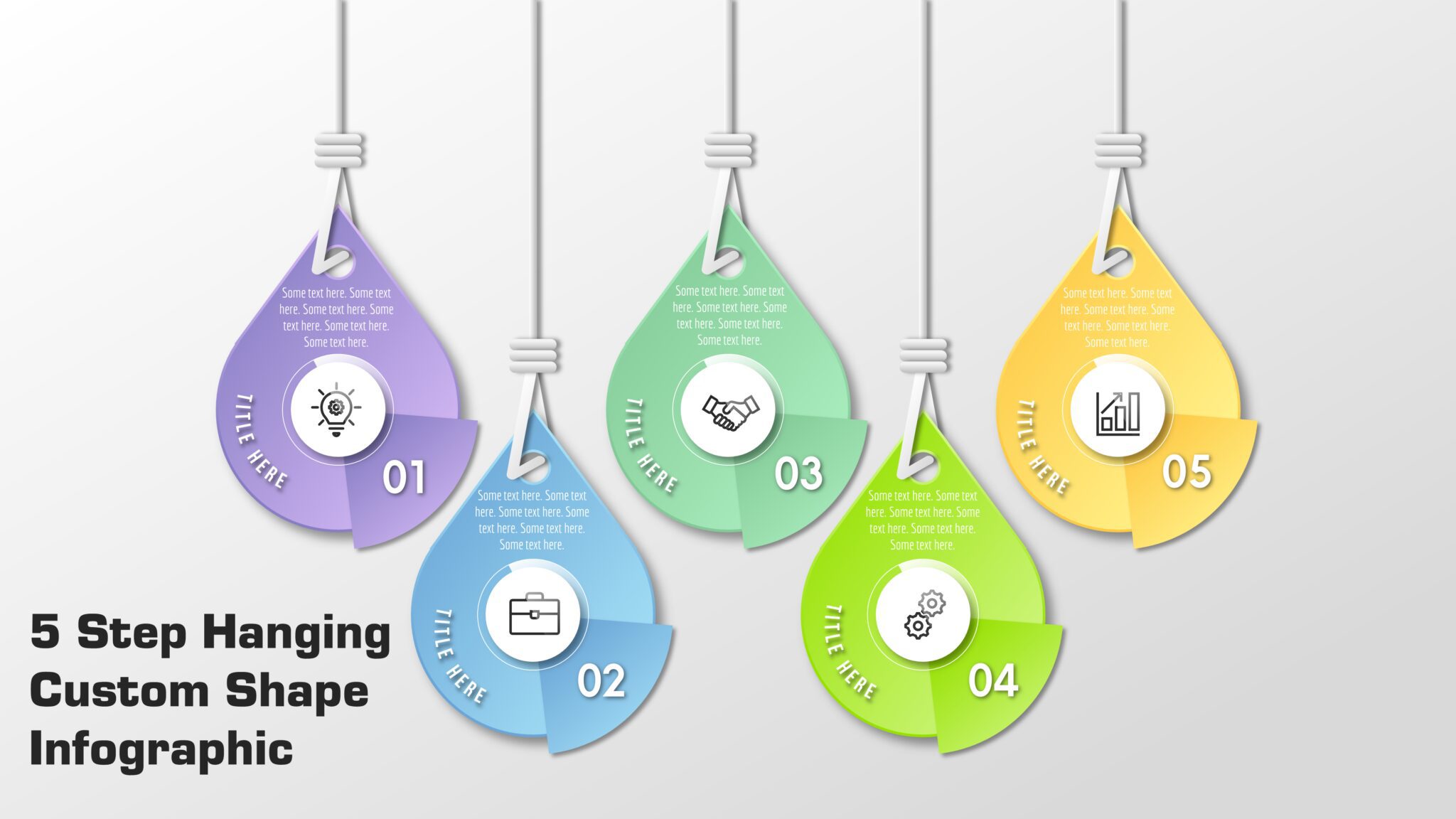 Some text here. Some text here. Some text here. Some text here. Some text here. Some text here.

TITLE HERE

01

Some text here. Some text here. Some text here. Some text here. Some text here. Some text here.

TITLE HERE

02

Some text here. Some text here. Some text here. Some text here. Some text here. Some text here.

TITLE HERE

03

Some text here. Some text here. Some text here. Some text here. Some text here. Some text here.

TITLE HERE

04

Some text here. Some text here. Some text here. Some text here. Some text here. Some text here.

TITLE HERE

05

5 Step Hanging Custom Shape Infographic