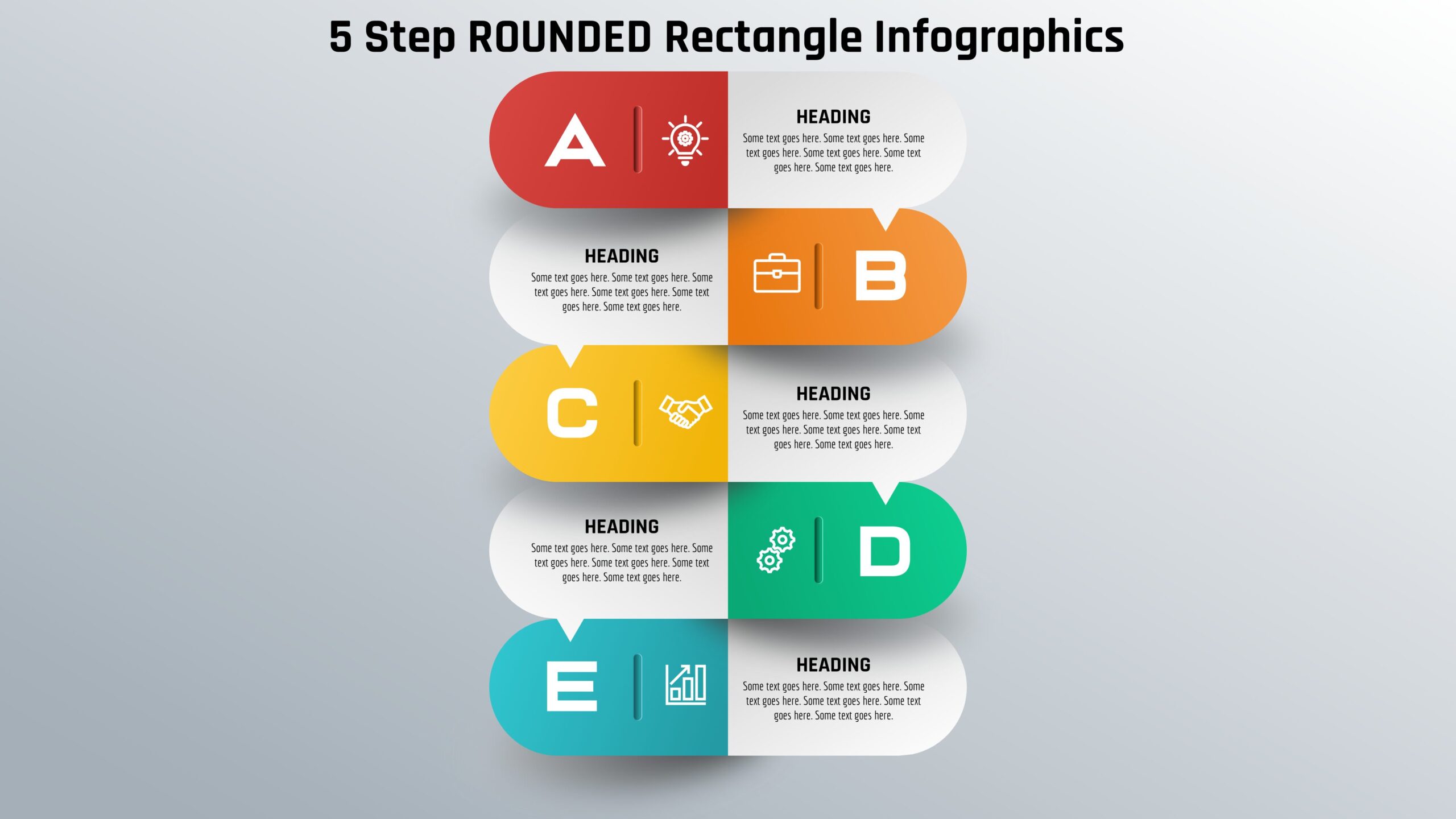 5 Step ROUNDED Rectangle Infographics

A

HEADING
Some text goes here. Some text goes here. Some text goes here. Some text goes here. Some text goes here. Some text goes here.

HEADING
Some text goes here. Some text goes here. Some text goes here. Some text goes here. Some text goes here. Some text goes here.

B

C

HEADING
Some text goes here. Some text goes here. Some text goes here. Some text goes here. Some text goes here. Some text goes here.

HEADING
Some text goes here. Some text goes here. Some text goes here. Some text goes here. Some text goes here. Some text goes here.

D

E

HEADING
Some text goes here. Some text goes here. Some text goes here. Some text goes here. Some text goes here. Some text goes here.