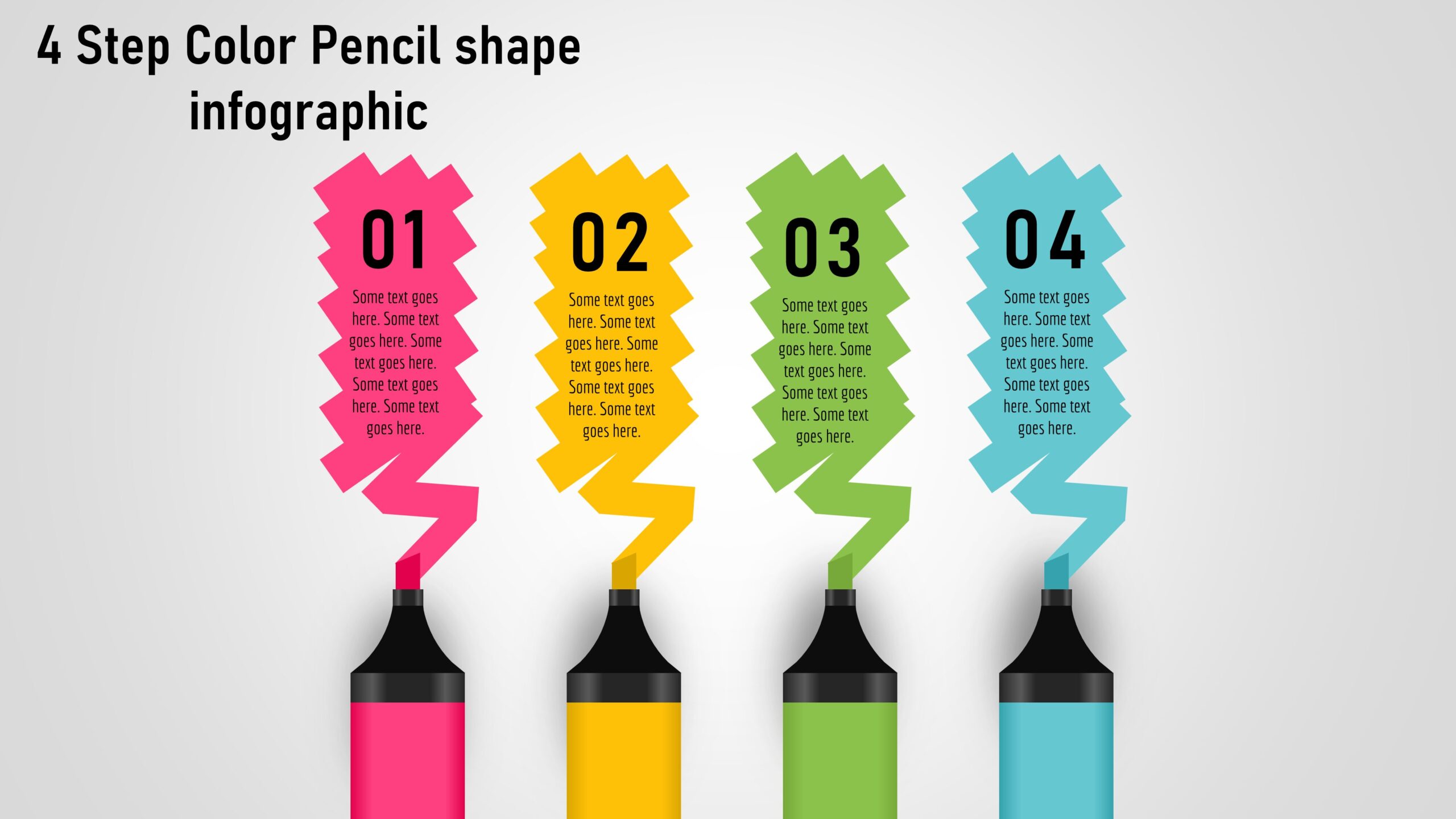 4 Step Color Pencil shape infographic

01

Some text goes here. Some text goes here. Some text goes here. Some text goes here. Some text goes here.

02

Some text goes here. Some text goes here. Some text goes here. Some text goes here. Some text goes here.

03

Some text goes here. Some text goes here. Some text goes here. Some text goes here. Some text goes here.

04

Some text goes here. Some text goes here. Some text goes here. Some text goes here. Some text goes here.