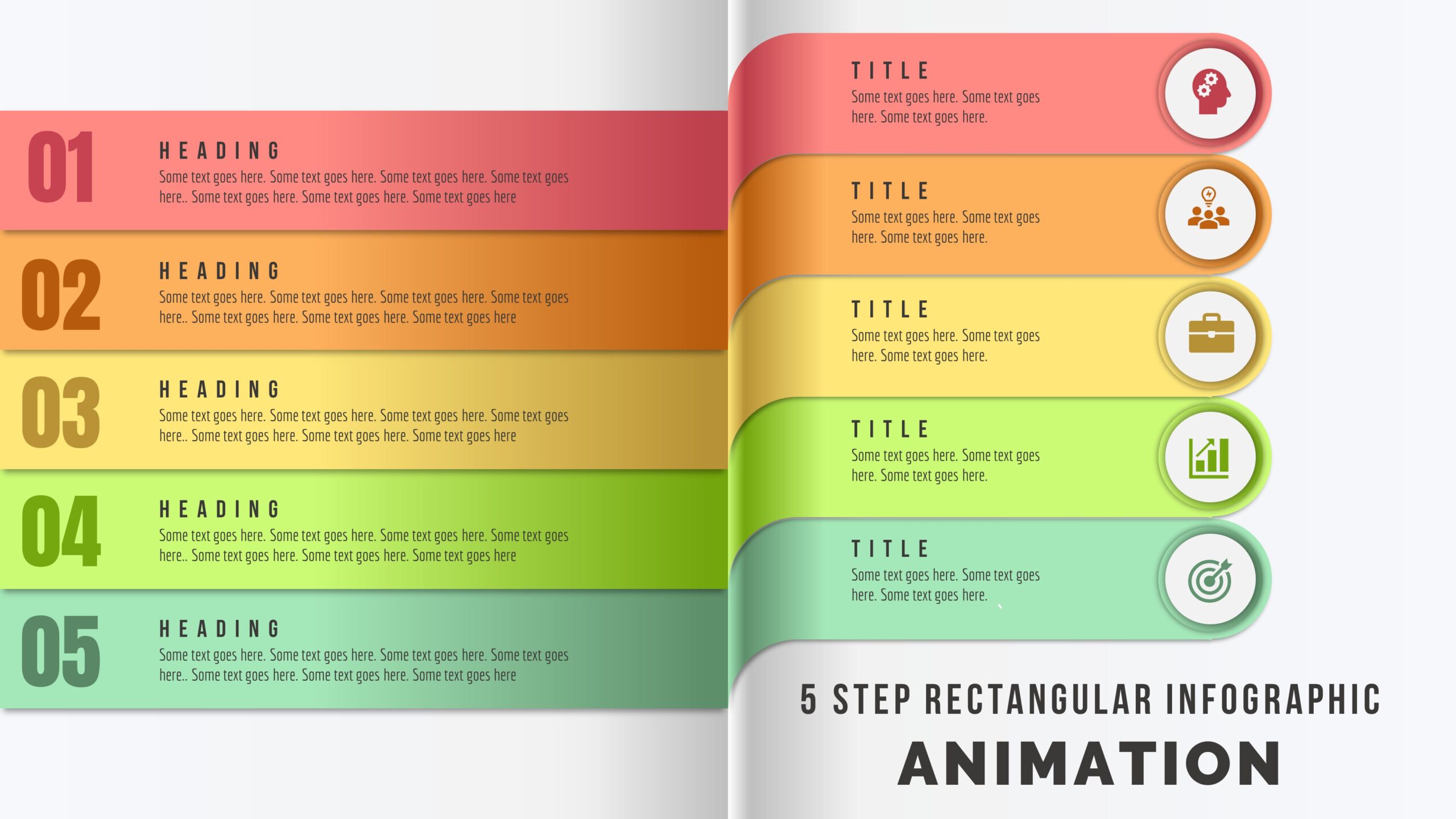 01
HEADING
Some text goes here. Some text goes here. Some text goes here. Some text goes here.. Some text goes here. Some text goes here. Some text goes here

02
HEADING
Some text goes here. Some text goes here. Some text goes here. Some text goes here.. Some text goes here. Some text goes here. Some text goes here

03
HEADING
Some text goes here. Some text goes here. Some text goes here. Some text goes here.. Some text goes here. Some text goes here. Some text goes here

04
HEADING
Some text goes here. Some text goes here. Some text goes here. Some text goes here.. Some text goes here. Some text goes here. Some text goes here

05
HEADING
Some text goes here. Some text goes here. Some text goes here. Some text goes here.. Some text goes here. Some text goes here. Some text goes here

TITLE
Some text goes here. Some text goes here. Some text goes here.

TITLE
Some text goes here. Some text goes here. Some text goes here.

TITLE
Some text goes here. Some text goes here. Some text goes here.

TITLE
Some text goes here. Some text goes here. Some text goes here.

TITLE
Some text goes here. Some text goes here. Some text goes here.

5 STEP RECTANGULAR INFOGRAPHIC
ANIMATION