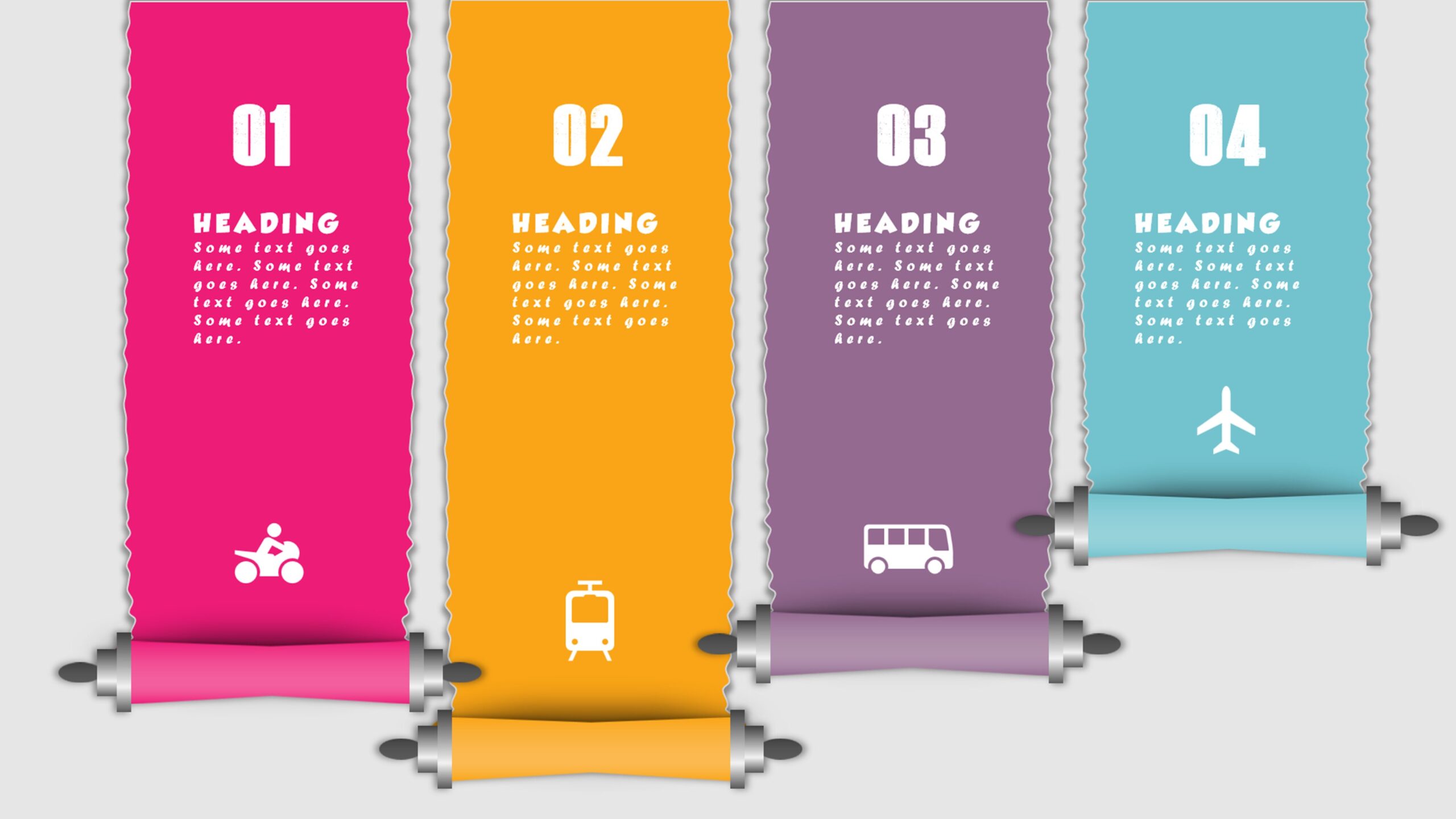 01

HEADING
Some text goes here. Some text goes here. Some text goes here. Some text goes here.

02

HEADING
Some text goes here. Some text goes here. Some text goes here. Some text goes here.

03

HEADING
Some text goes here. Some text goes here. Some text goes here. Some text goes here.

04

HEADING
Some text goes here. Some text goes here. Some text goes here. Some text goes here.