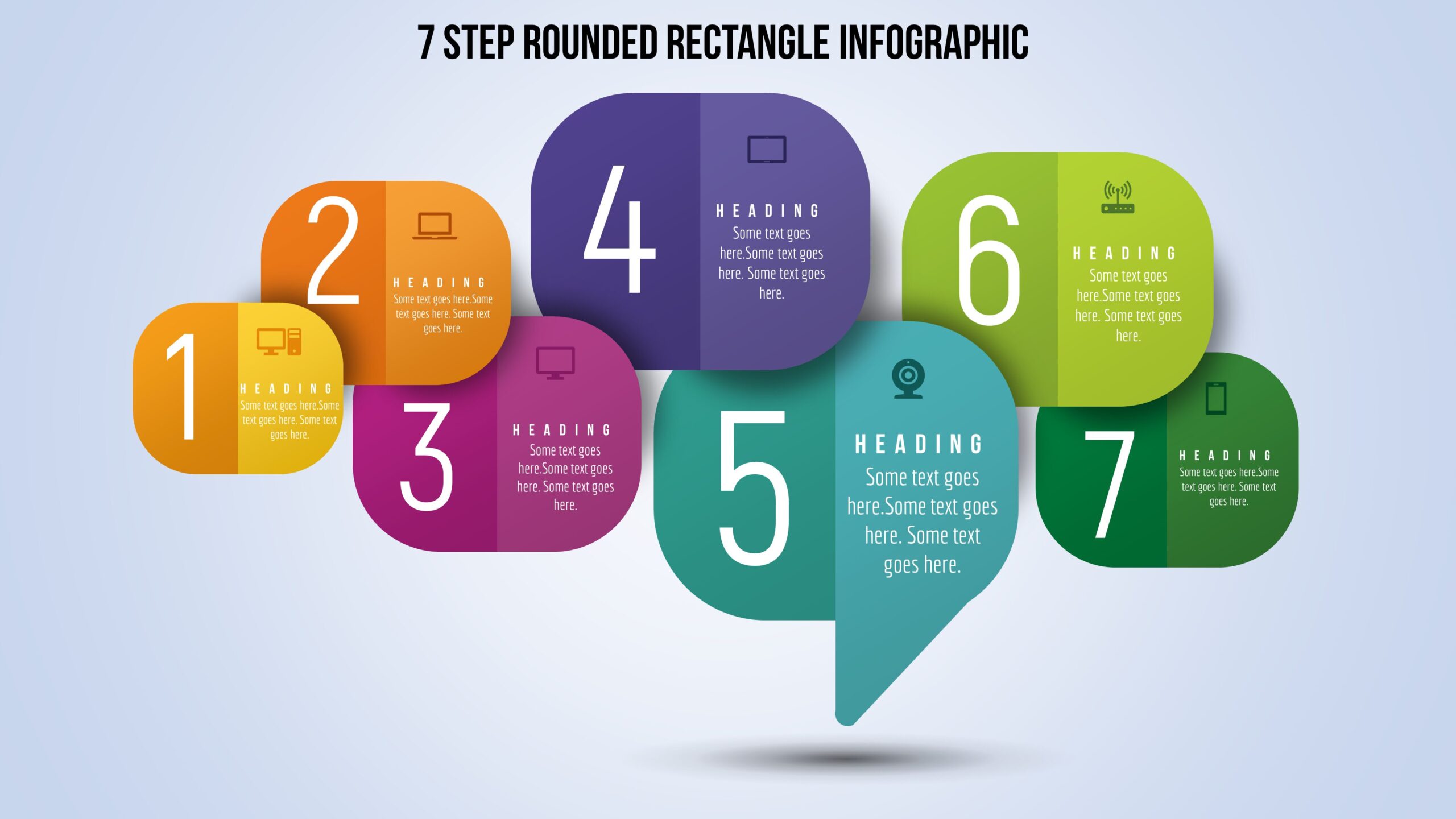 7 STEP ROUNDED RECTANGLE INFOGRAPHIC

1
HEADING
Some text goes here.Some text goes here. Some text goes here.

2
HEADING
Some text goes here.Some text goes here. Some text goes here.

3
HEADING
Some text goes here.Some text goes here. Some text goes here.

4
HEADING
Some text goes here.Some text goes here. Some text goes here.

5
HEADING
Some text goes here.Some text goes here. Some text goes here.

6
HEADING
Some text goes here.Some text goes here. Some text goes here.

7
HEADING
Some text goes here.Some text goes here. Some text goes here.