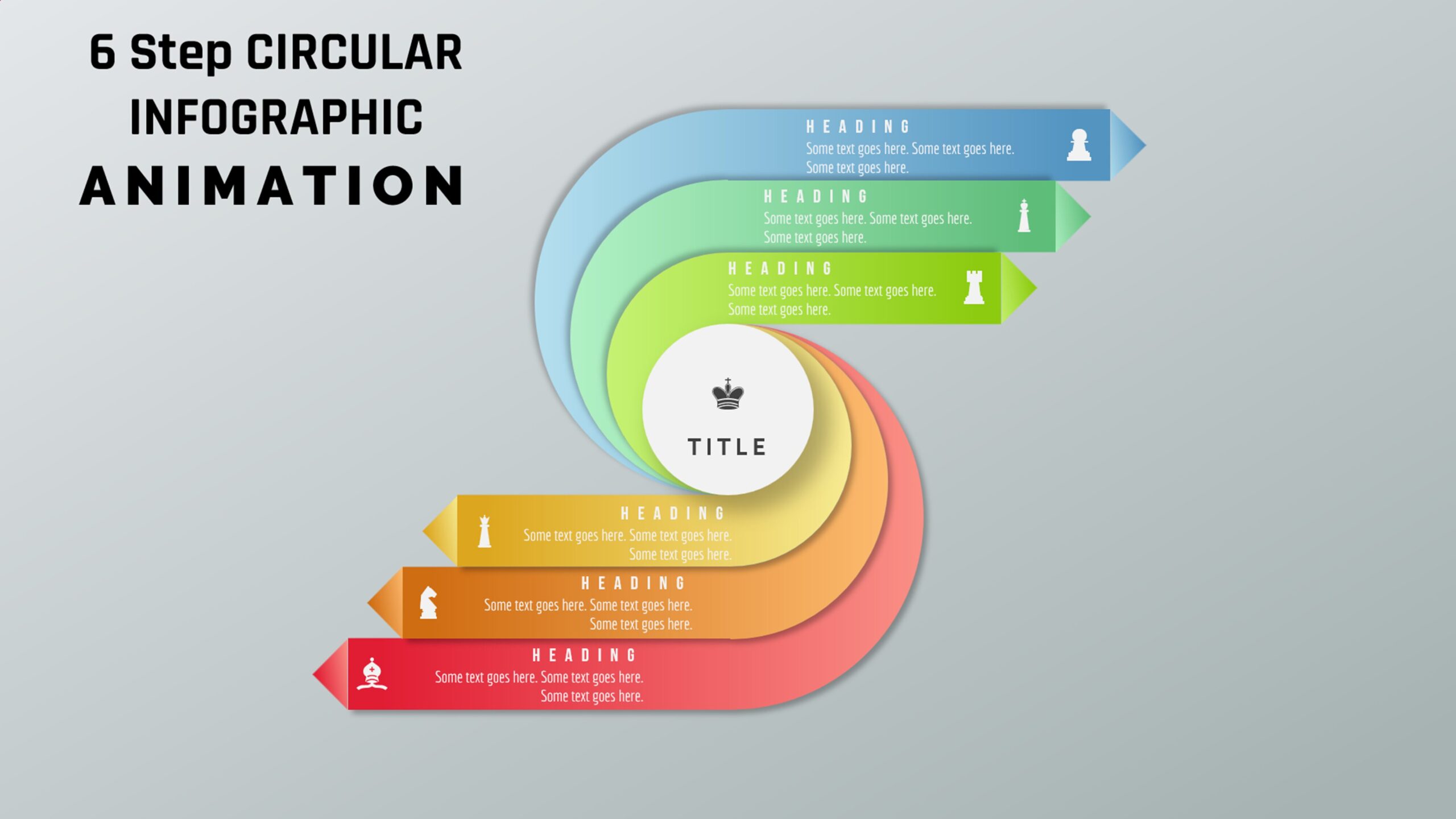 6 Step CIRCULAR INFOGRAPHIC ANIMATION

HEADING
Some text goes here. Some text goes here. Some text goes here.

HEADING
Some text goes here. Some text goes here. Some text goes here.

HEADING
Some text goes here. Some text goes here. Some text goes here.

TITLE

HEADING
Some text goes here. Some text goes here. Some text goes here.

HEADING
Some text goes here. Some text goes here. Some text goes here.

HEADING
Some text goes here. Some text goes here. Some text goes here.