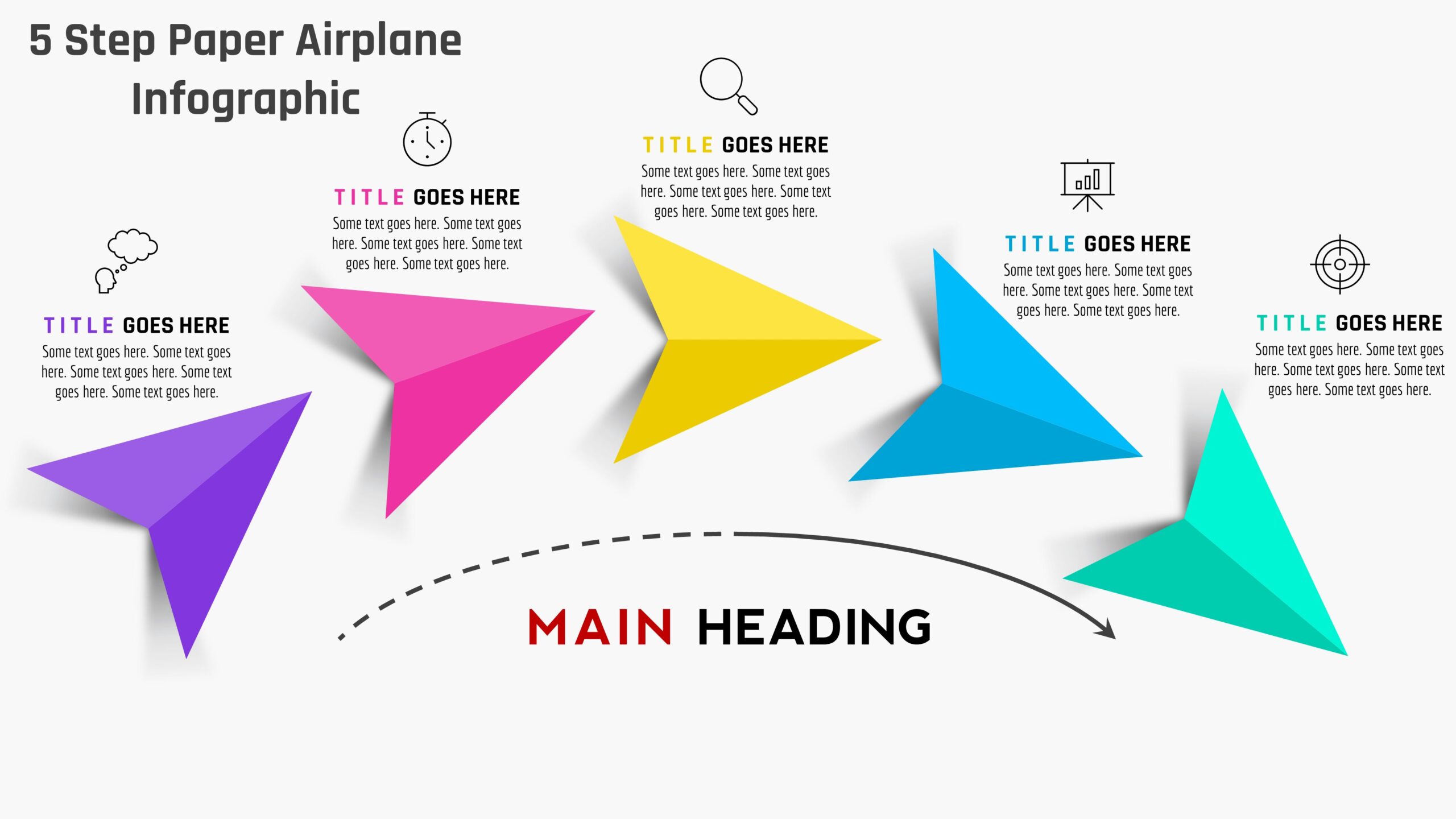 5 Step Paper Airplane Infographic

TITLE GOES HERE
Some text goes here. Some text goes here. Some text goes here. Some text goes here. Some text goes here.

TITLE GOES HERE
Some text goes here. Some text goes here. Some text goes here. Some text goes here. Some text goes here.

TITLE GOES HERE
Some text goes here. Some text goes here. Some text goes here. Some text goes here. Some text goes here.

TITLE GOES HERE
Some text goes here. Some text goes here. Some text goes here. Some text goes here. Some text goes here.

TITLE GOES HERE
Some text goes here. Some text goes here. Some text goes here. Some text goes here. Some text goes here.

MAIN HEADING