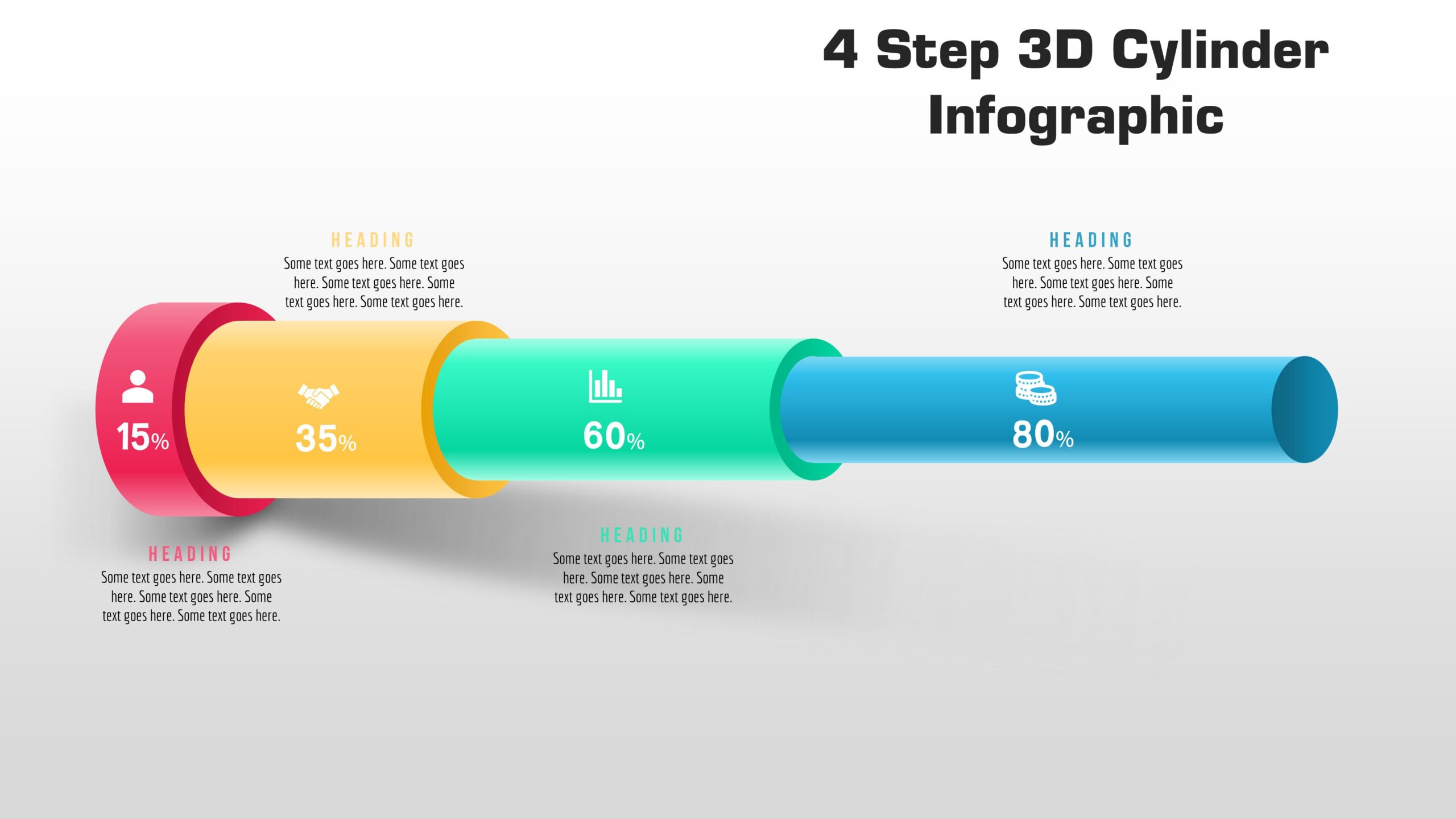 4 Step 3D Cylinder Infographic

HEADING
Some text goes here. Some text goes here. Some text goes here. Some text goes here. Some text goes here.

HEADING
Some text goes here. Some text goes here. Some text goes here. Some text goes here. Some text goes here.

15%

35%

60%

80%

HEADING
Some text goes here. Some text goes here. Some text goes here. Some text goes here. Some text goes here.

HEADING
Some text goes here. Some text goes here. Some text goes here. Some text goes here. Some text goes here.