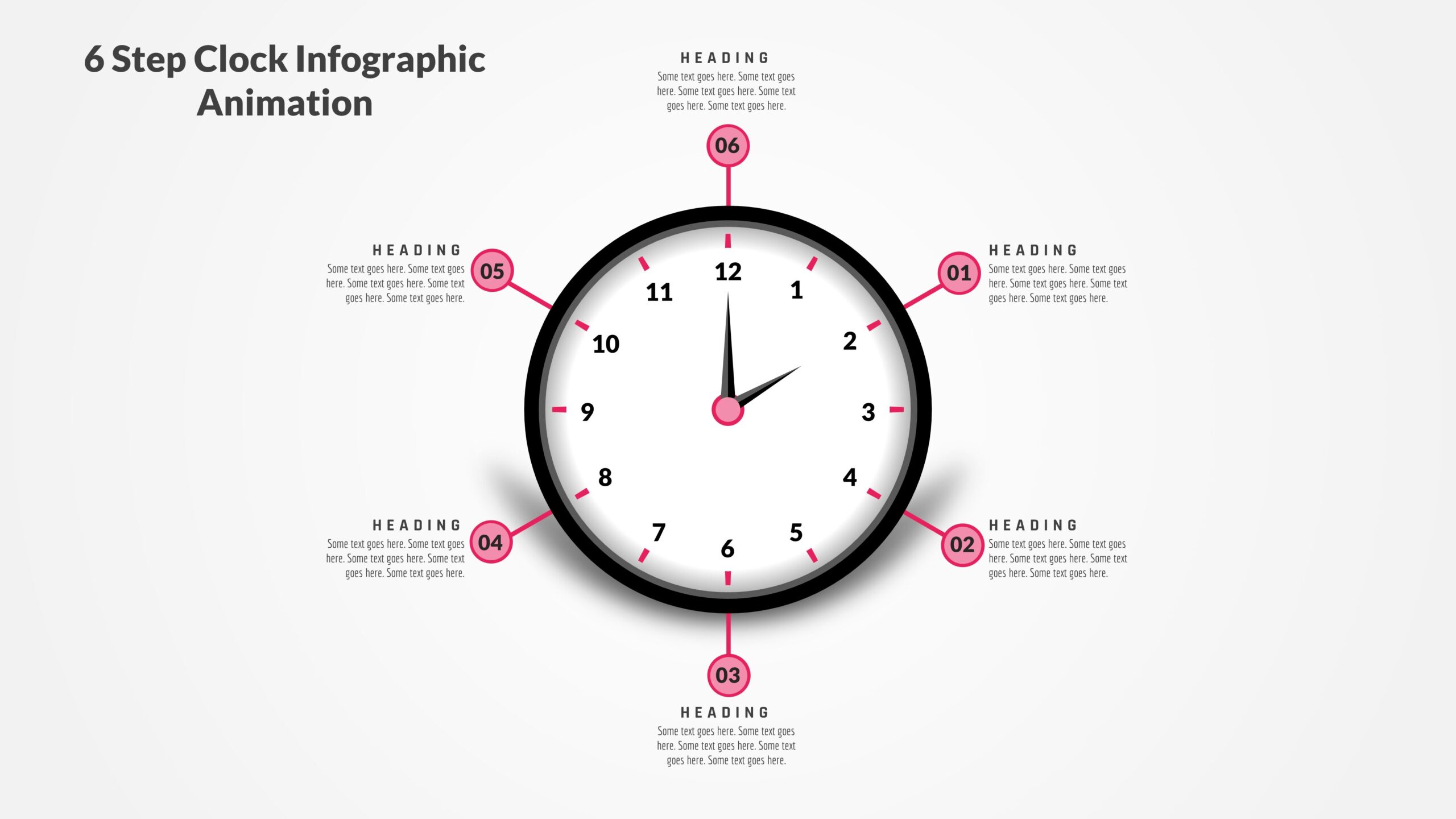 6 Step Clock Infographic Animation

HEADING
Some text goes here. Some text goes here. Some text goes here. Some text goes here. Some text goes here.

06

HEADING
Some text goes here. Some text goes here. Some text goes here. Some text goes here. Some text goes here.

05

01

HEADING
Some text goes here. Some text goes here. Some text goes here. Some text goes here. Some text goes here.

12
1
2
3
4
5
6
7
8
9
10
11

HEADING
Some text goes here. Some text goes here. Some text goes here. Some text goes here. Some text goes here.

04

02

HEADING
Some text goes here. Some text goes here. Some text goes here. Some text goes here. Some text goes here.

03

HEADING
Some text goes here. Some text goes here. Some text goes here. Some text goes here. Some text goes here.