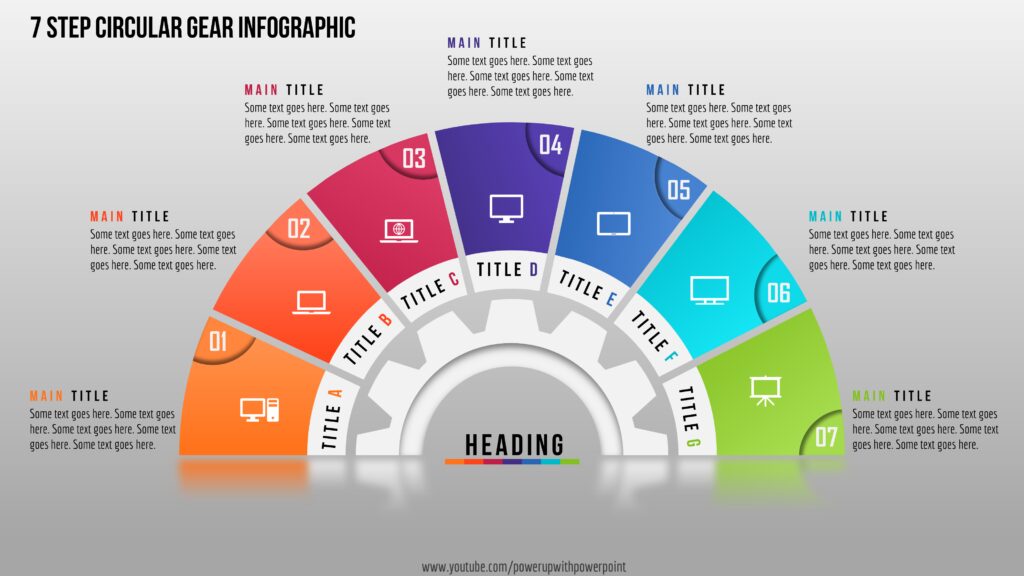 7 STEP CIRCULAR GEAR INFOGRAPHIC

MAIN TITLE
Some text goes here. Some text goes here. Some text goes here. Some text goes here. Some text goes here.

MAIN TITLE
Some text goes here. Some text goes here. Some text goes here. Some text goes here. Some text goes here.

MAIN TITLE
Some text goes here. Some text goes here. Some text goes here. Some text goes here. Some text goes here.

MAIN TITLE
Some text goes here. Some text goes here. Some text goes here. Some text goes here. Some text goes here.

MAIN TITLE
Some text goes here. Some text goes here. Some text goes here. Some text goes here. Some text goes here.

MAIN TITLE
Some text goes here. Some text goes here. Some text goes here. Some text goes here. Some text goes here.

MAIN TITLE
Some text goes here. Some text goes here. Some text goes here. Some text goes here. Some text goes here.

01
02
03
04
05
06
07

TITLE A
TITLE B
TITLE C
TITLE D
TITLE E
TITLE F
TITLE G

HEADING

www.youtube.com/powerupwithpowerpoint