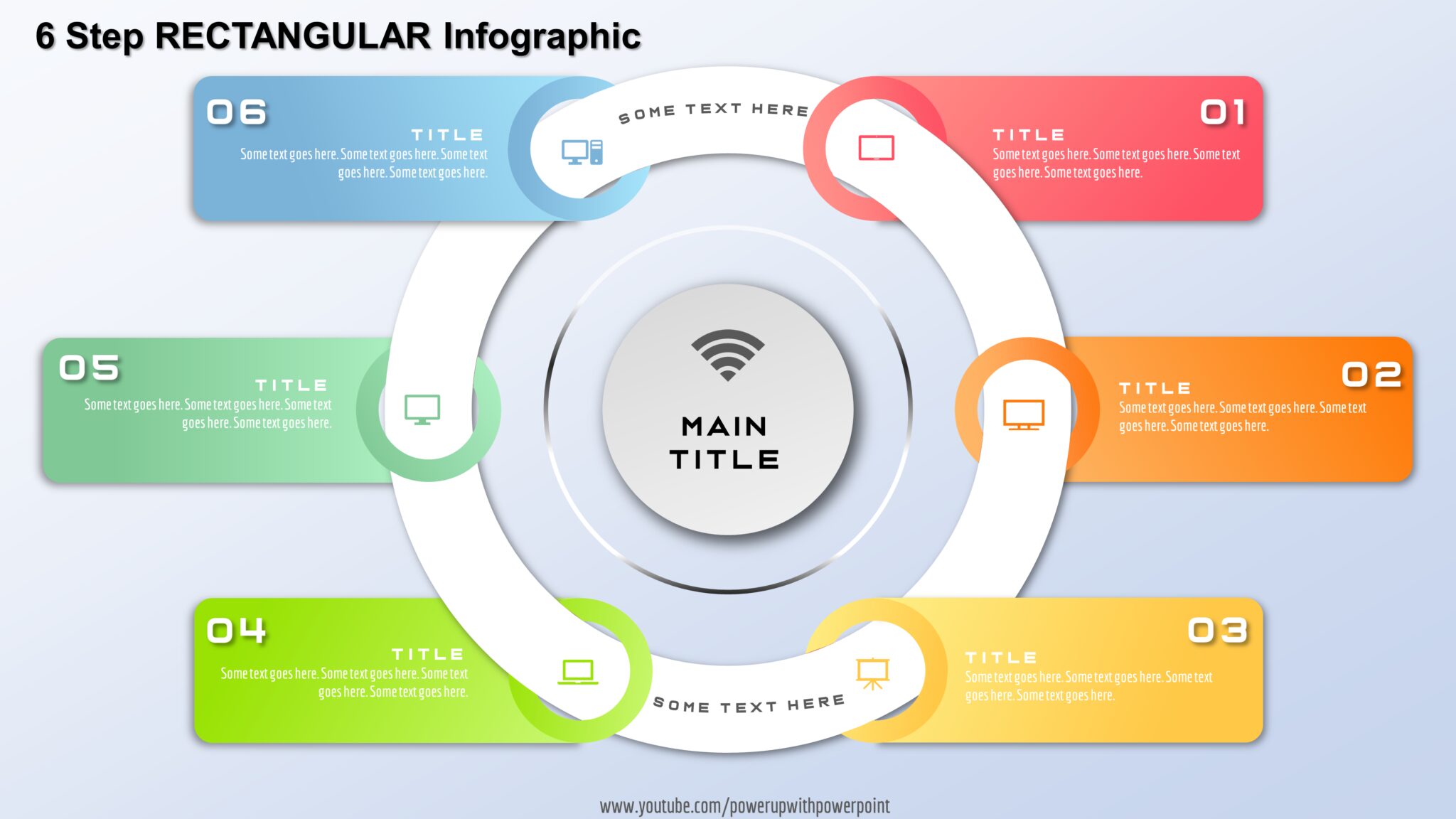 6 Step RECTANGULAR Infographic

06
TITLE
Some text goes here. Some text goes here. Some text goes here. Some text goes here.

SOME TEXT HERE

01
TITLE
Some text goes here. Some text goes here. Some text goes here. Some text goes here.

05
TITLE
Some text goes here. Some text goes here. Some text goes here. Some text goes here.

MAIN TITLE

02
TITLE
Some text goes here. Some text goes here. Some text goes here. Some text goes here.

04
TITLE
Some text goes here. Some text goes here. Some text goes here. Some text goes here.

SOME TEXT HERE

03
TITLE
Some text goes here. Some text goes here. Some text goes here. Some text goes here.

www.youtube.com/powerupwithpowerpoint