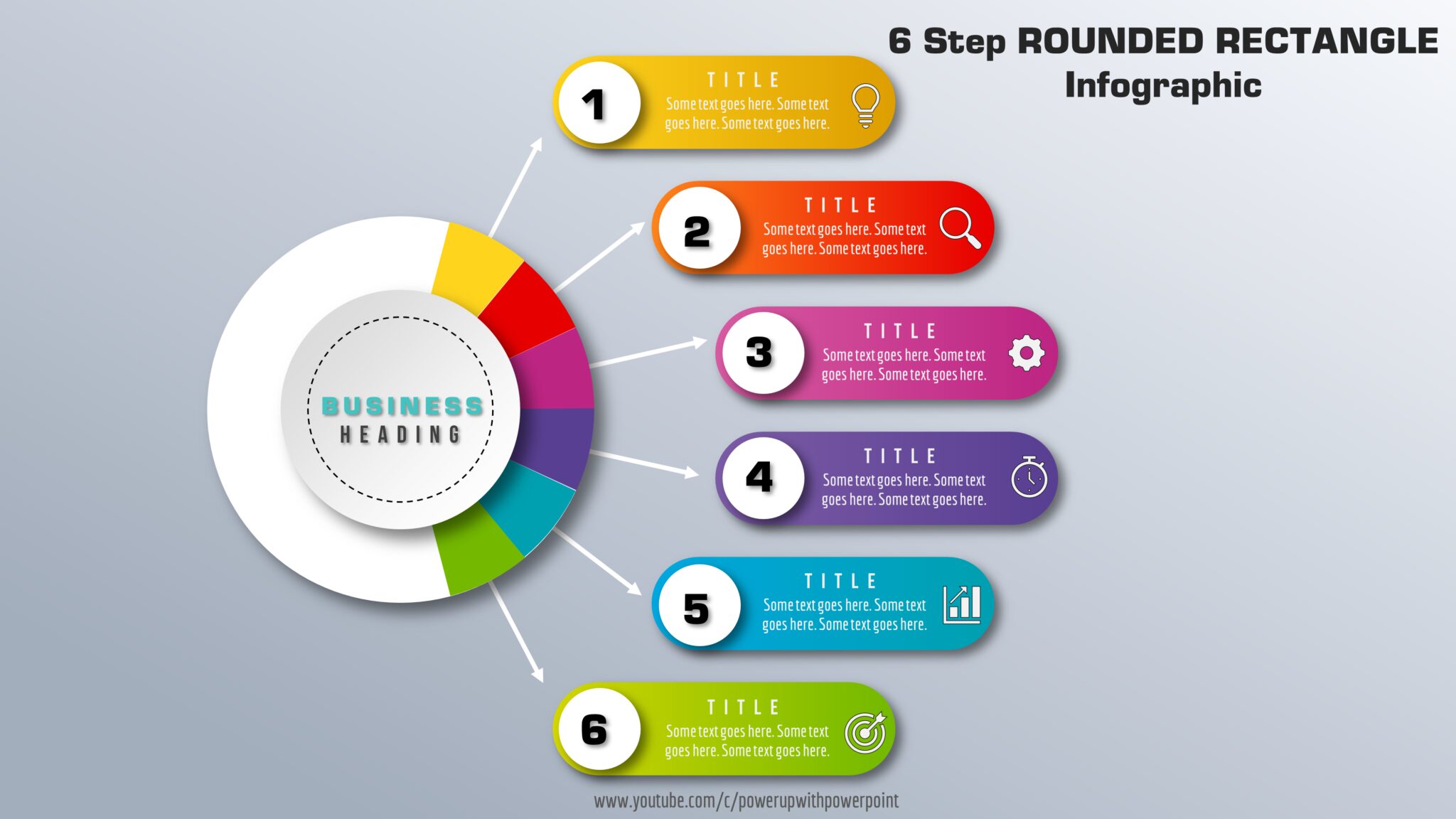 6 Step ROUNDED RECTANGLE Infographic

BUSINESS
HEADING

1
TITLE
Some text goes here. Some text goes here. Some text goes here.

2
TITLE
Some text goes here. Some text goes here. Some text goes here.

3
TITLE
Some text goes here. Some text goes here. Some text goes here.

4
TITLE
Some text goes here. Some text goes here. Some text goes here.

5
TITLE
Some text goes here. Some text goes here. Some text goes here.

6
TITLE
Some text goes here. Some text goes here. Some text goes here.

www.youtube.com/c/powerupwithpowerpoint