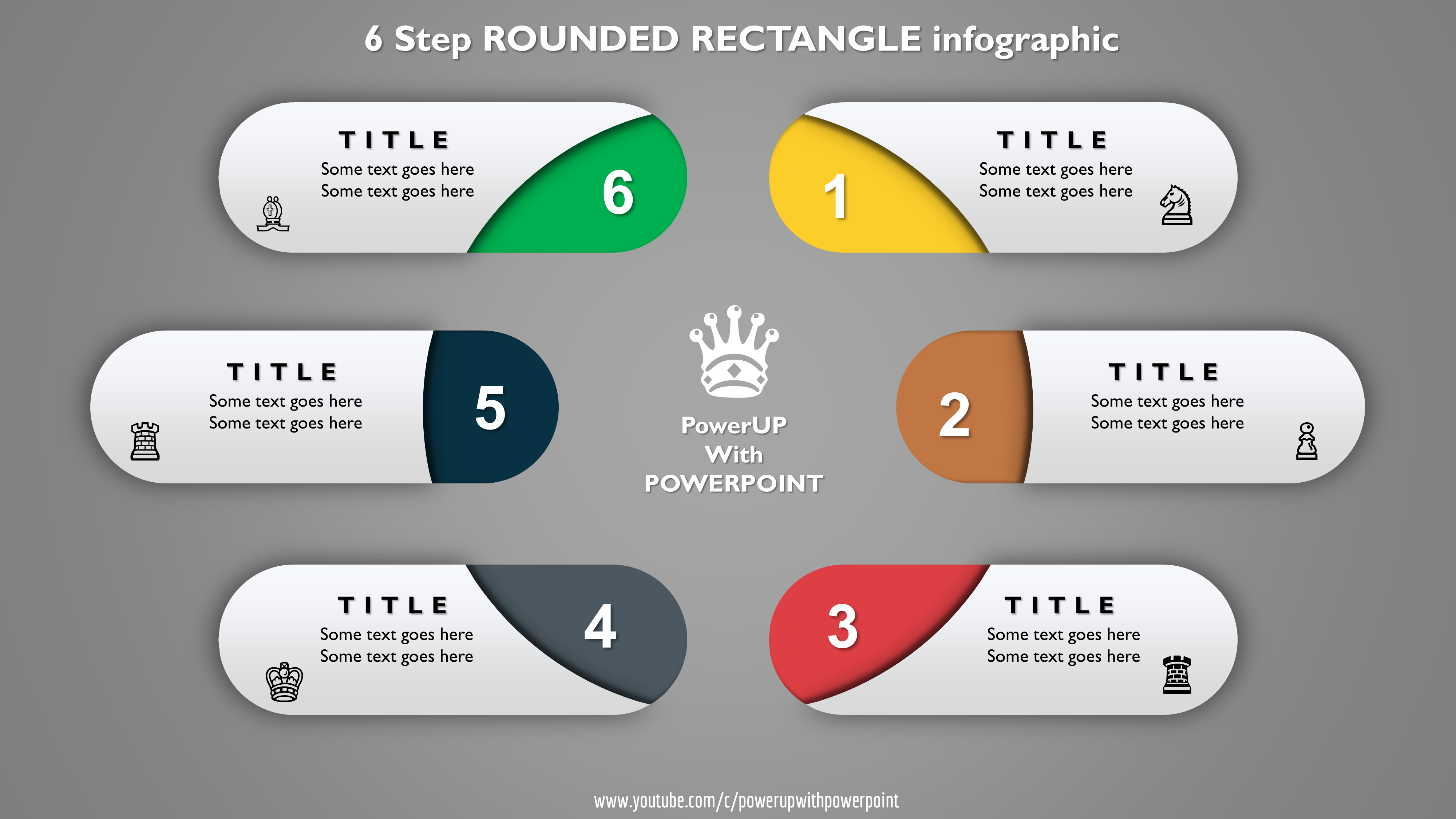 6 Step ROUNDED RECTANGLE infographic

TITLE
Some text goes here
Some text goes here

6

1

TITLE
Some text goes here
Some text goes here

TITLE
Some text goes here
Some text goes here

5

PowerUP
With
POWERPOINT

2

TITLE
Some text goes here
Some text goes here

TITLE
Some text goes here
Some text goes here

4

3

TITLE
Some text goes here
Some text goes here

www.youtube.com/c/powerupwithpowerpoint