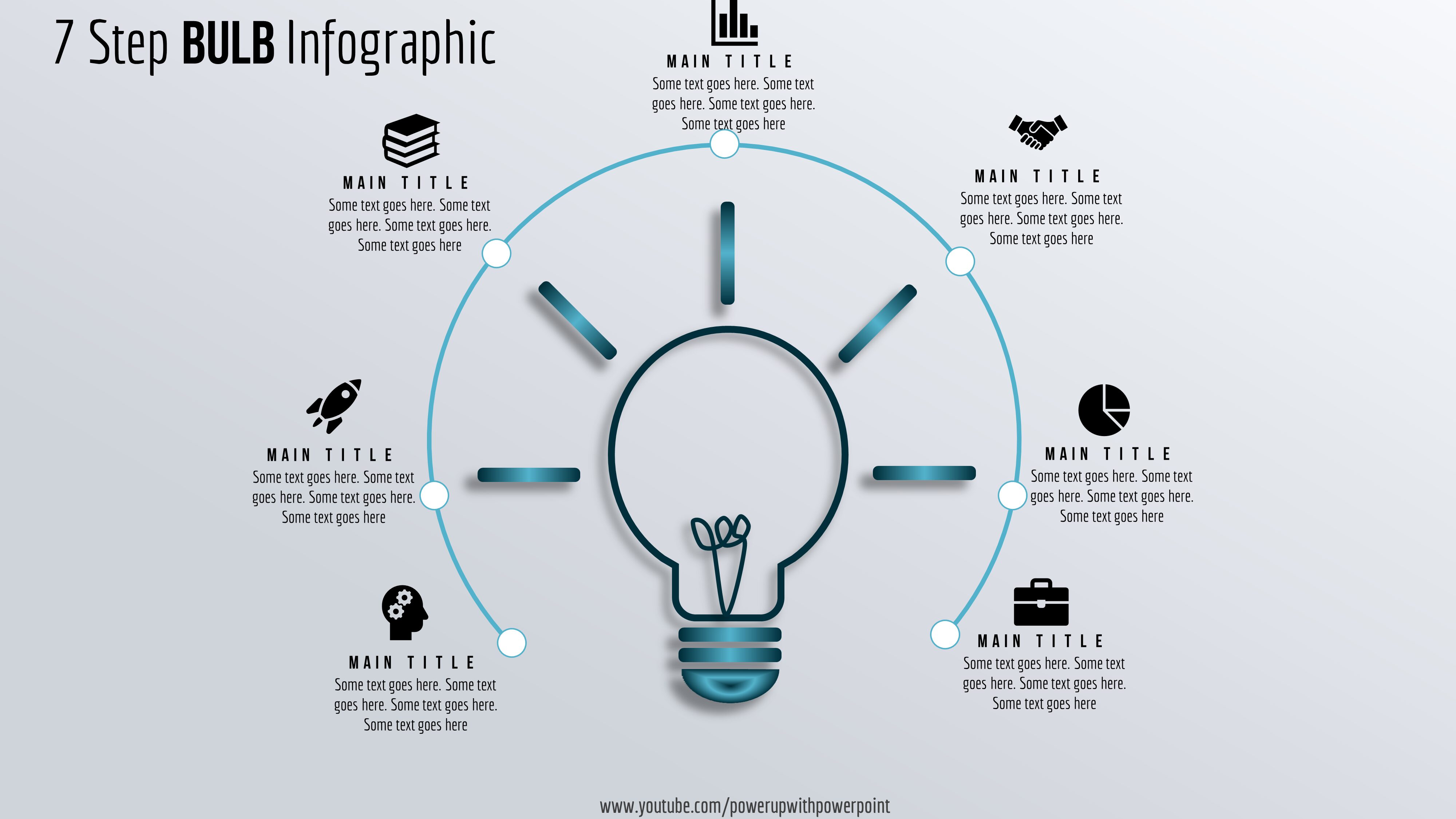 7 Step BULB Infographic

MAIN TITLE
Some text goes here. Some text goes here. Some text goes here. Some text goes here

MAIN TITLE
Some text goes here. Some text goes here. Some text goes here. Some text goes here

MAIN TITLE
Some text goes here. Some text goes here. Some text goes here. Some text goes here

MAIN TITLE
Some text goes here. Some text goes here. Some text goes here. Some text goes here

MAIN TITLE
Some text goes here. Some text goes here. Some text goes here. Some text goes here

MAIN TITLE
Some text goes here. Some text goes here. Some text goes here. Some text goes here

MAIN TITLE
Some text goes here. Some text goes here. Some text goes here. Some text goes here

www.youtube.com/powerupwithpowerpoint