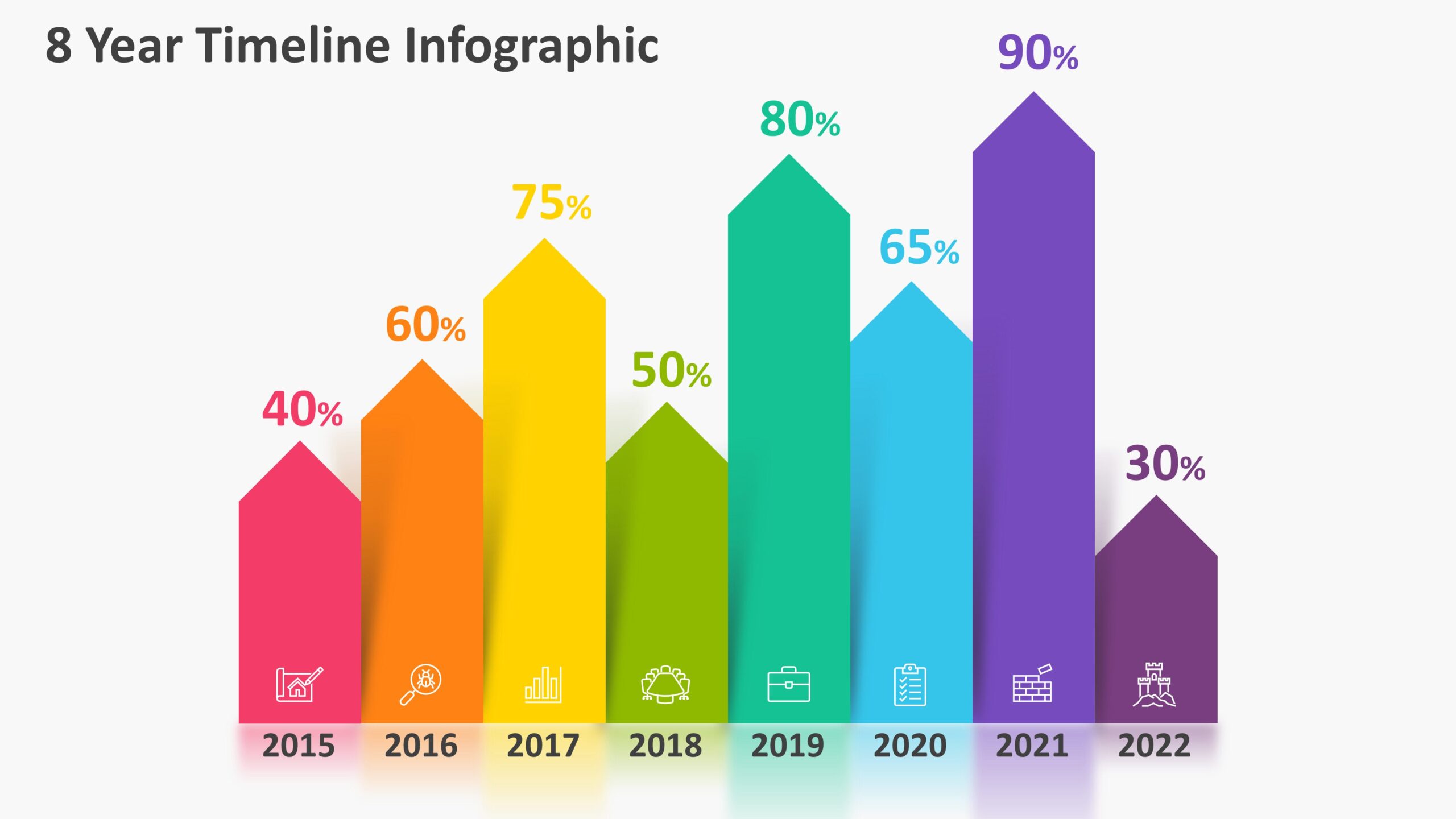 8 Year Timeline Infographic

40%
60%
75%
50%
80%
65%
90%
30%

2015
2016
2017
2018
2019
2020
2021
2022