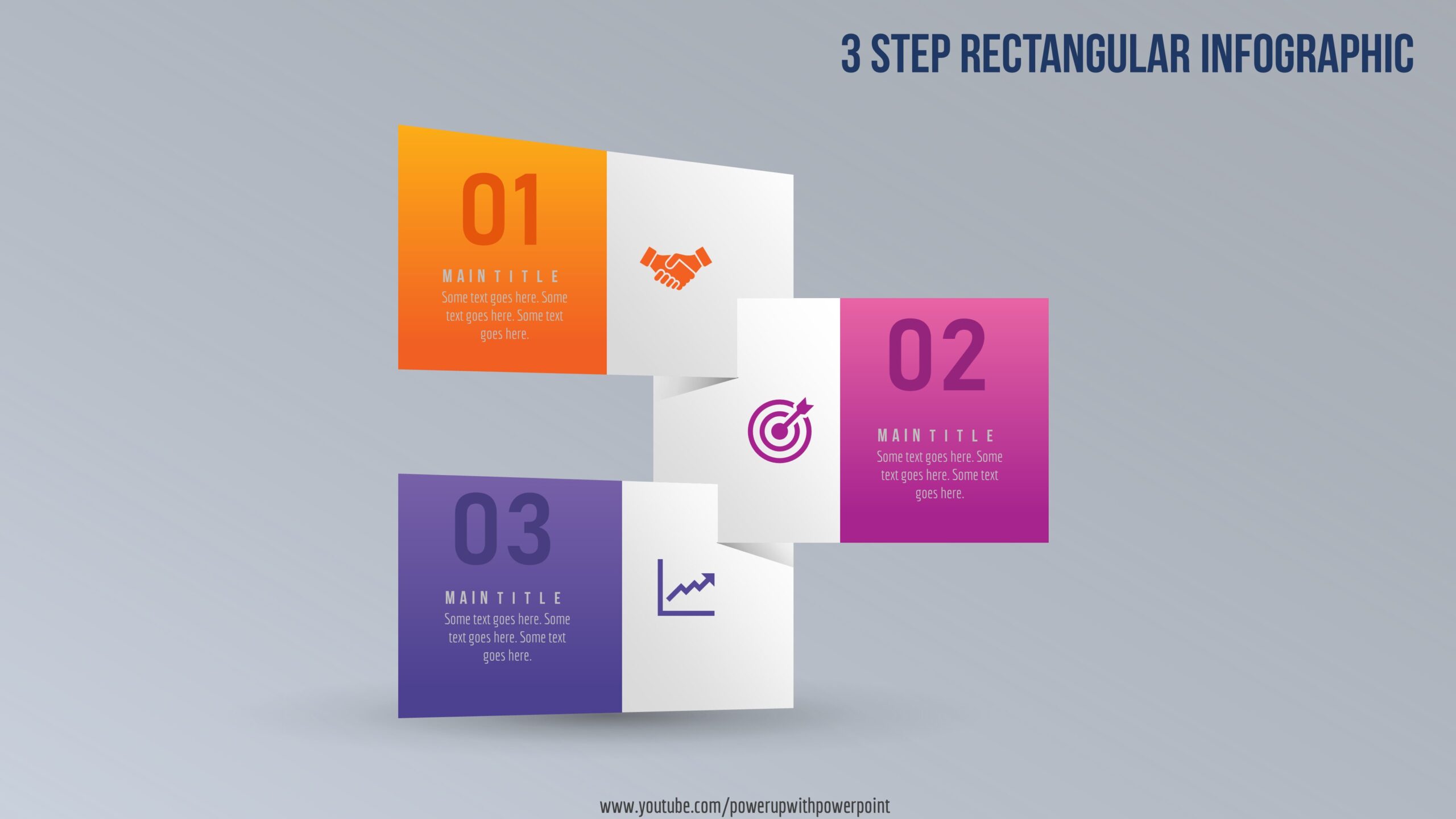 3 STEP RECTANGULAR INFOGRAPHIC

01

MAIN TITLE
Some text goes here. Some text goes here. Some text goes here.

02

MAIN TITLE
Some text goes here. Some text goes here. Some text goes here.

03

MAIN TITLE
Some text goes here. Some text goes here. Some text goes here.

www.youtube.com/powerupwithpowerpoint