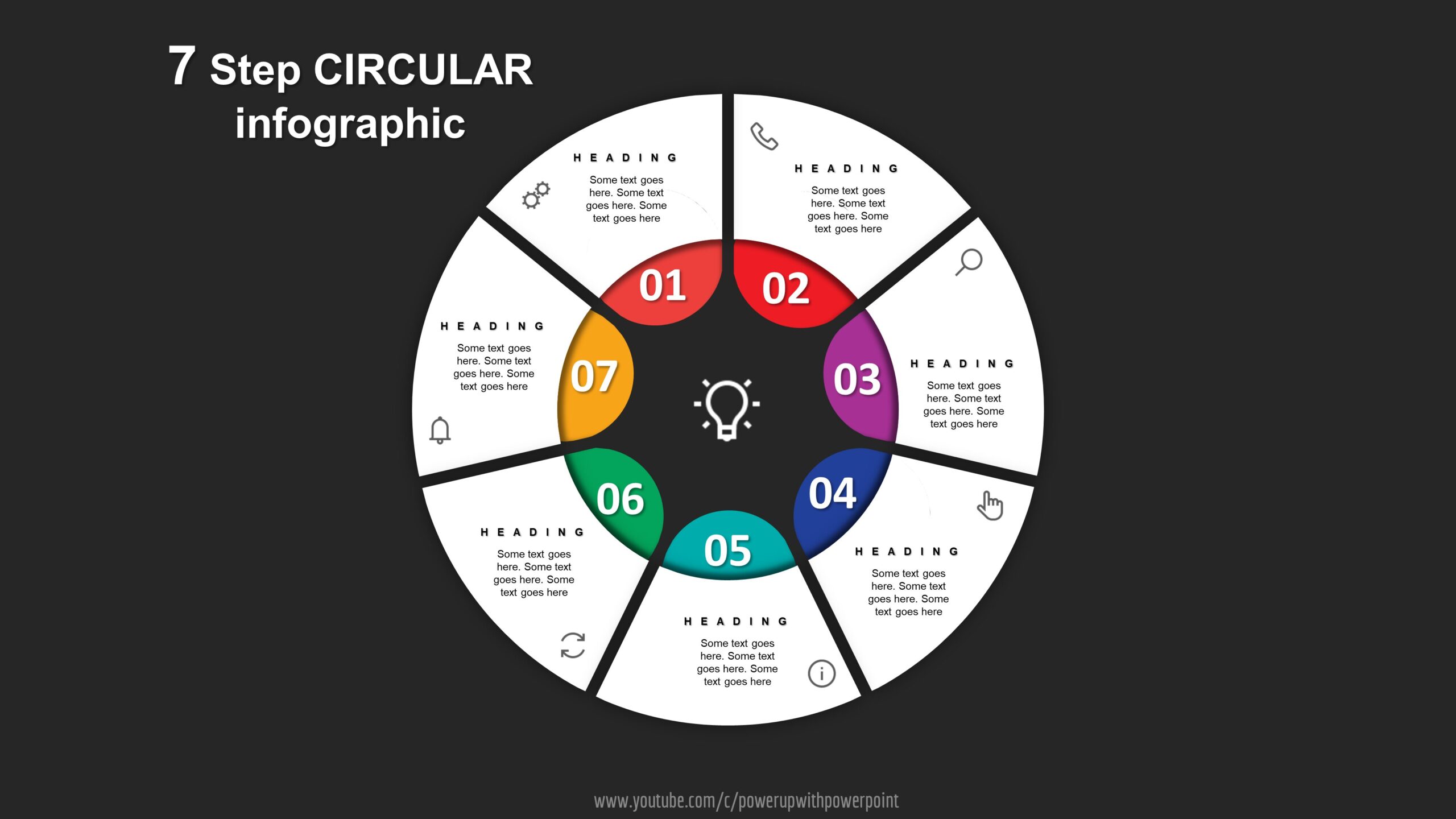 7 Step CIRCULAR infographic

HEADING
Some text goes here. Some text goes here. Some text goes here

01

HEADING
Some text goes here. Some text goes here. Some text goes here

02

03

HEADING
Some text goes here. Some text goes here. Some text goes here

04

HEADING
Some text goes here. Some text goes here. Some text goes here

05

HEADING
Some text goes here. Some text goes here. Some text goes here

06

HEADING
Some text goes here. Some text goes here. Some text goes here

07

HEADING
Some text goes here. Some text goes here. Some text goes here

www.youtube.com/c/powerupwithpowerpoint