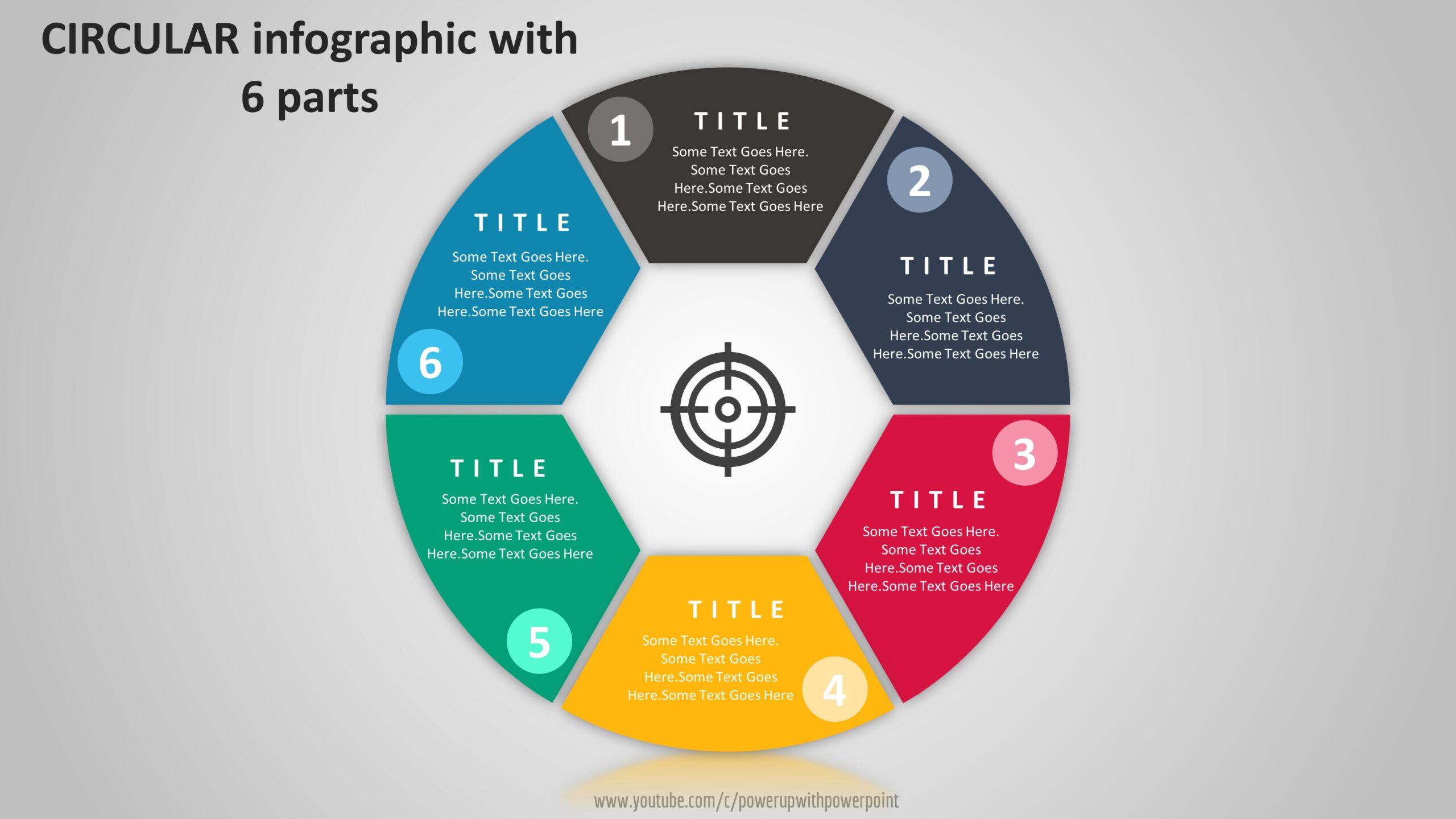 CIRCULAR infographic with 6 parts

1
TITLE
Some Text Goes Here. Some Text Goes Here.Some Text Goes Here.Some Text Goes Here

2
TITLE
Some Text Goes Here. Some Text Goes Here.Some Text Goes Here.Some Text Goes Here

3
TITLE
Some Text Goes Here. Some Text Goes Here.Some Text Goes Here.Some Text Goes Here

TITLE
Some Text Goes Here. Some Text Goes Here.Some Text Goes Here.Some Text Goes Here
4

TITLE
Some Text Goes Here. Some Text Goes Here.Some Text Goes Here.Some Text Goes Here
5

TITLE
Some Text Goes Here. Some Text Goes Here.Some Text Goes Here.Some Text Goes Here
6

www.youtube.com/c/powerupwithpowerpoint