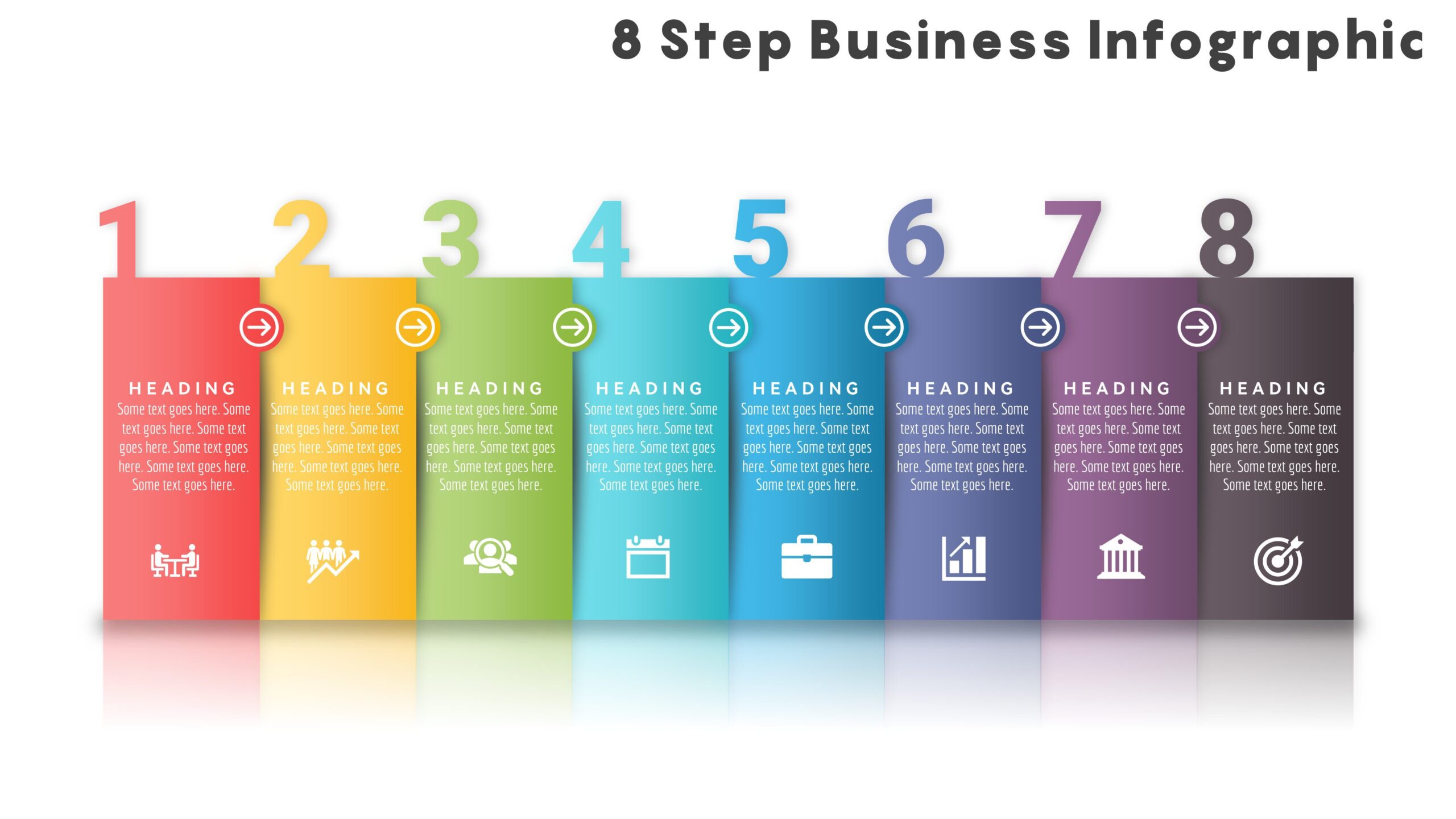 8 Step Business Infographic

1

HEADING

Some text goes here. Some text goes here. Some text goes here. Some text goes here. Some text goes here. Some text goes here.

2

HEADING

Some text goes here. Some text goes here. Some text goes here. Some text goes here. Some text goes here. Some text goes here.

3

HEADING

Some text goes here. Some text goes here. Some text goes here. Some text goes here. Some text goes here. Some text goes here.

4

HEADING

Some text goes here. Some text goes here. Some text goes here. Some text goes here. Some text goes here. Some text goes here.

5

HEADING

Some text goes here. Some text goes here. Some text goes here. Some text goes here. Some text goes here. Some text goes here.

6

HEADING

Some text goes here. Some text goes here. Some text goes here. Some text goes here. Some text goes here. Some text goes here.

7

HEADING

Some text goes here. Some text goes here. Some text goes here. Some text goes here. Some text goes here. Some text goes here.

8

HEADING

Some text goes here. Some text goes here. Some text goes here. Some text goes here. Some text goes here. Some text goes here.