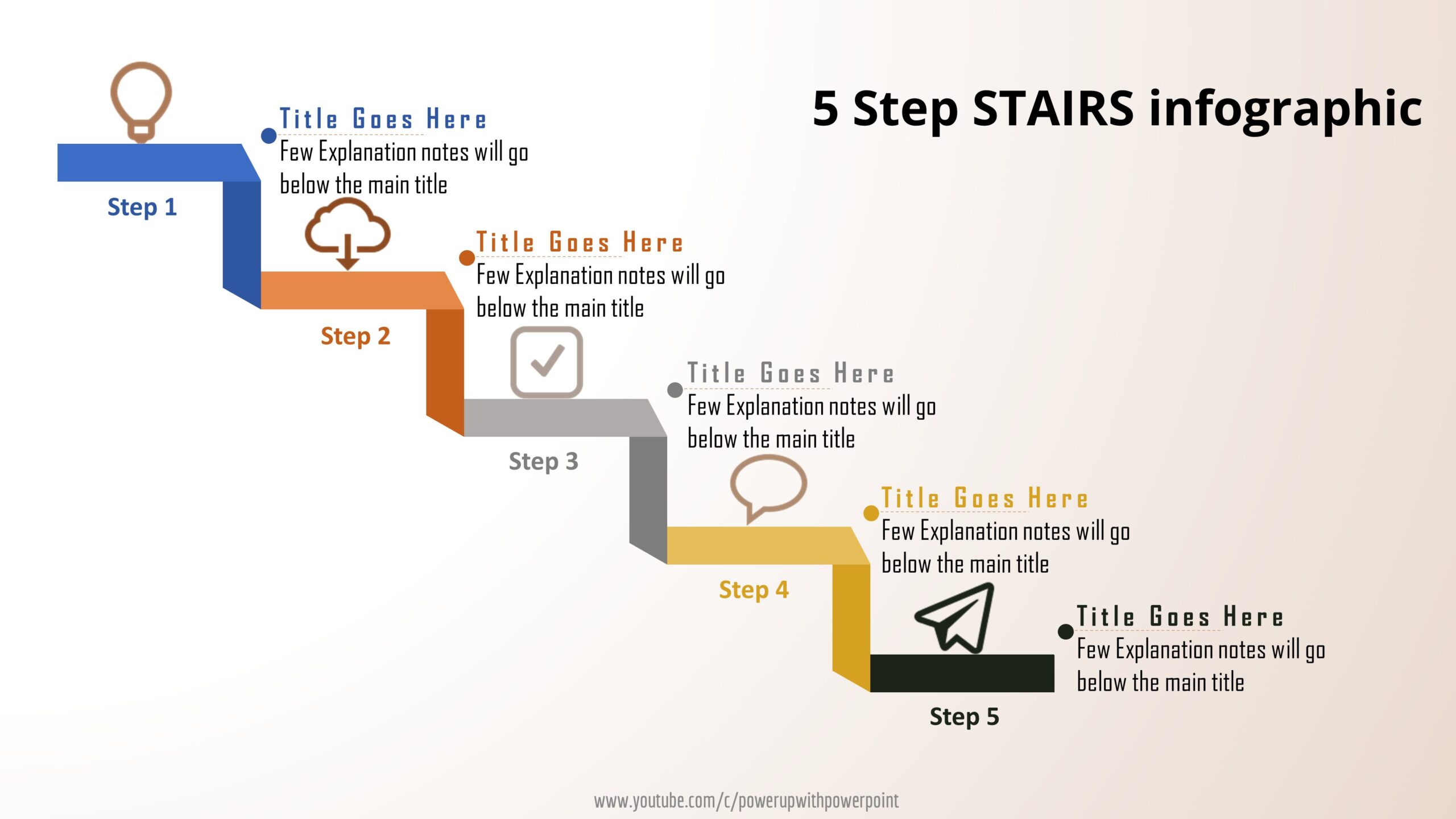 5 Step STAIRS infographic

Title Goes Here
Few Explanation notes will go below the main title

Step 1

Title Goes Here
Few Explanation notes will go below the main title

Step 2

Title Goes Here
Few Explanation notes will go below the main title

Step 3

Title Goes Here
Few Explanation notes will go below the main title

Step 4

Title Goes Here
Few Explanation notes will go below the main title

Step 5

www.youtube.com/c/powerupwithpowerpoint