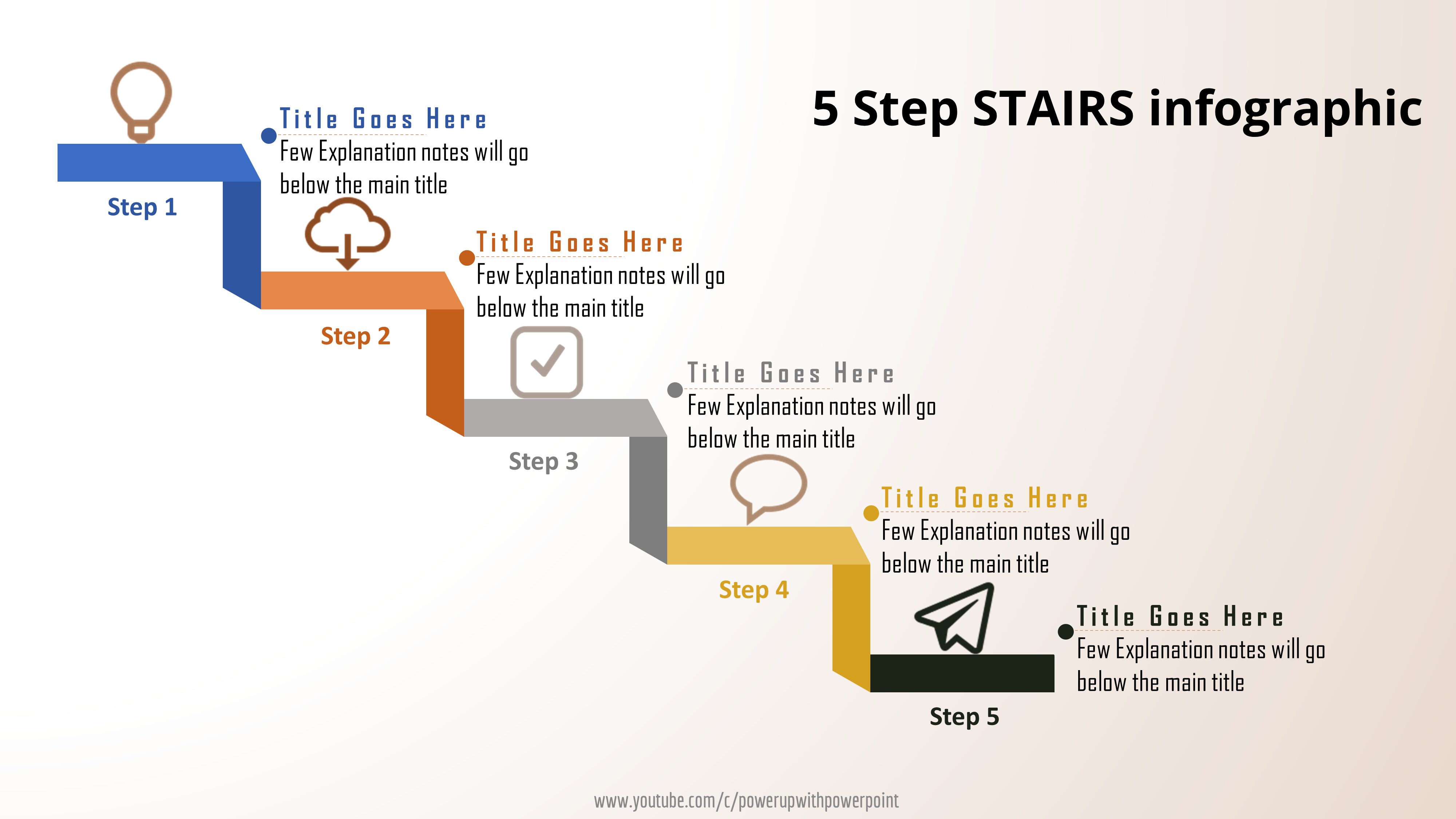 5 Step STAIRS infographic

Title Goes Here
Few Explanation notes will go below the main title

Step 1

Title Goes Here
Few Explanation notes will go below the main title

Step 2

Title Goes Here
Few Explanation notes will go below the main title

Step 3

Title Goes Here
Few Explanation notes will go below the main title

Step 4

Title Goes Here
Few Explanation notes will go below the main title

Step 5

www.youtube.com/c/powerupwithpowerpoint