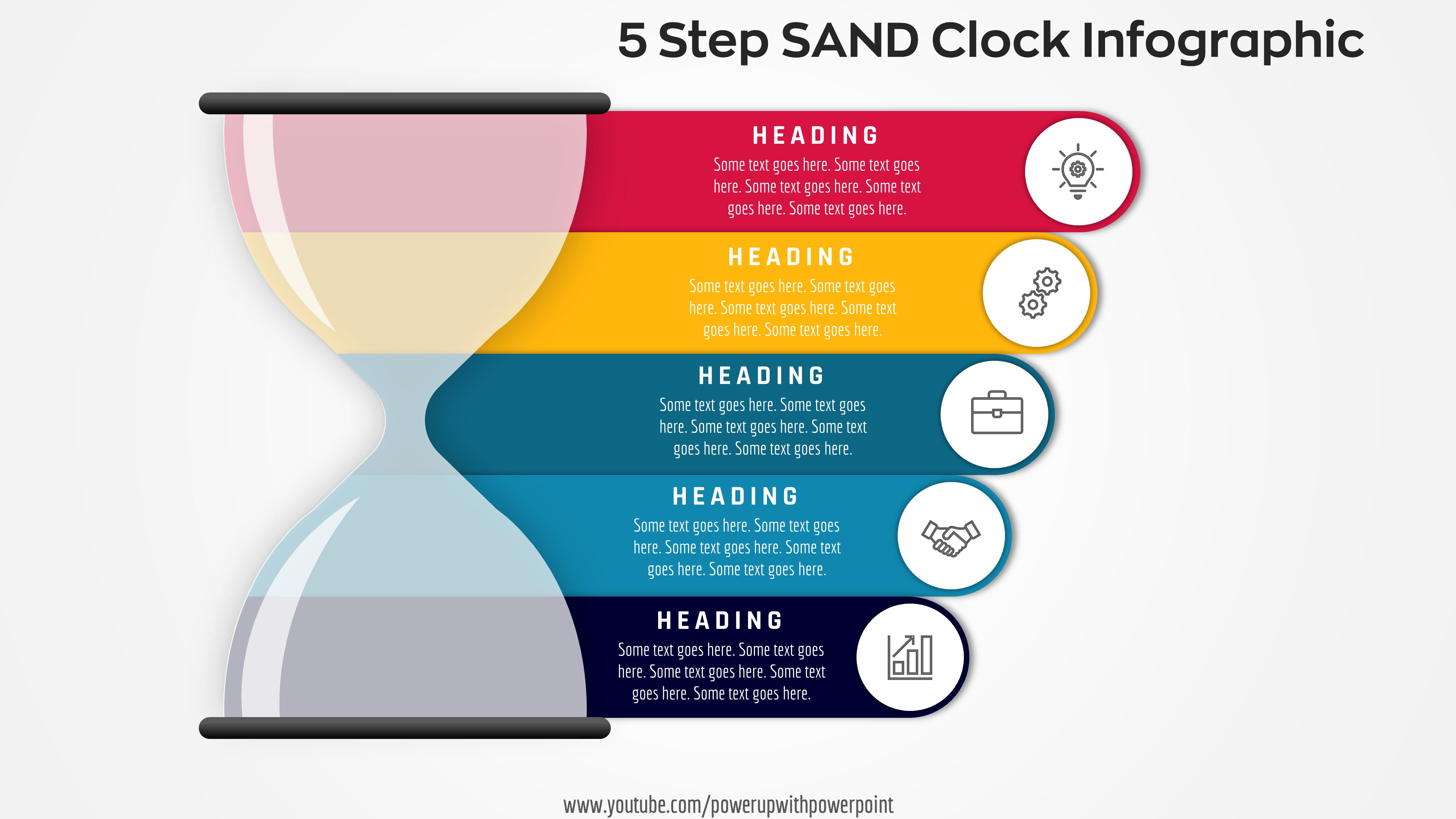 5 Step SAND Clock Infographic

HEADING
Some text goes here. Some text goes here. Some text goes here. Some text goes here. Some text goes here.

HEADING
Some text goes here. Some text goes here. Some text goes here. Some text goes here. Some text goes here.

HEADING
Some text goes here. Some text goes here. Some text goes here. Some text goes here. Some text goes here.

HEADING
Some text goes here. Some text goes here. Some text goes here. Some text goes here. Some text goes here.

HEADING
Some text goes here. Some text goes here. Some text goes here. Some text goes here. Some text goes here.

www.youtube.com/powerupwithpowerpoint