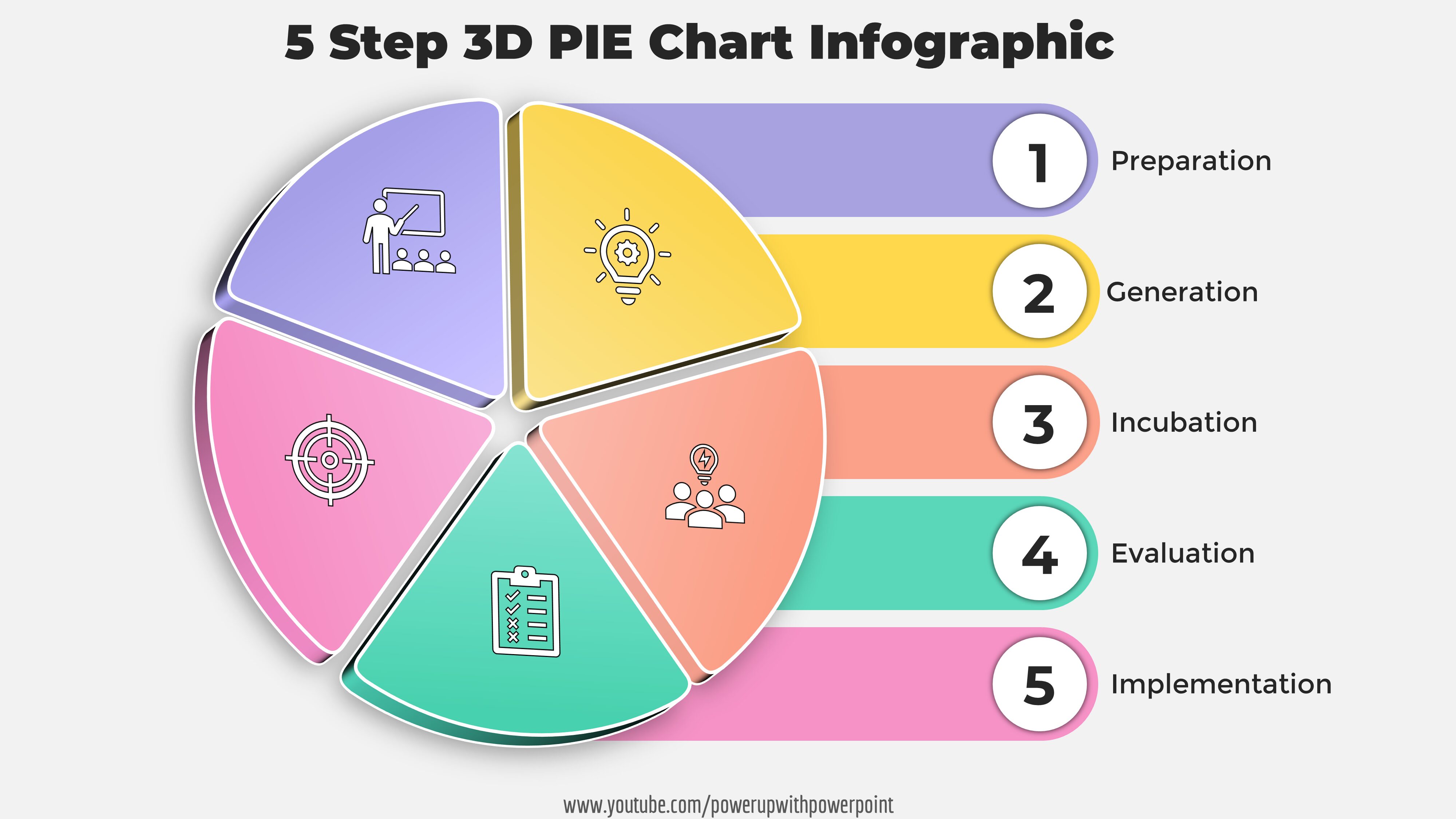 5 Step 3D PIE Chart Infographic

1 Preparation

2 Generation

3 Incubation

4 Evaluation

5 Implementation

www.youtube.com/powerupwithpowerpoint