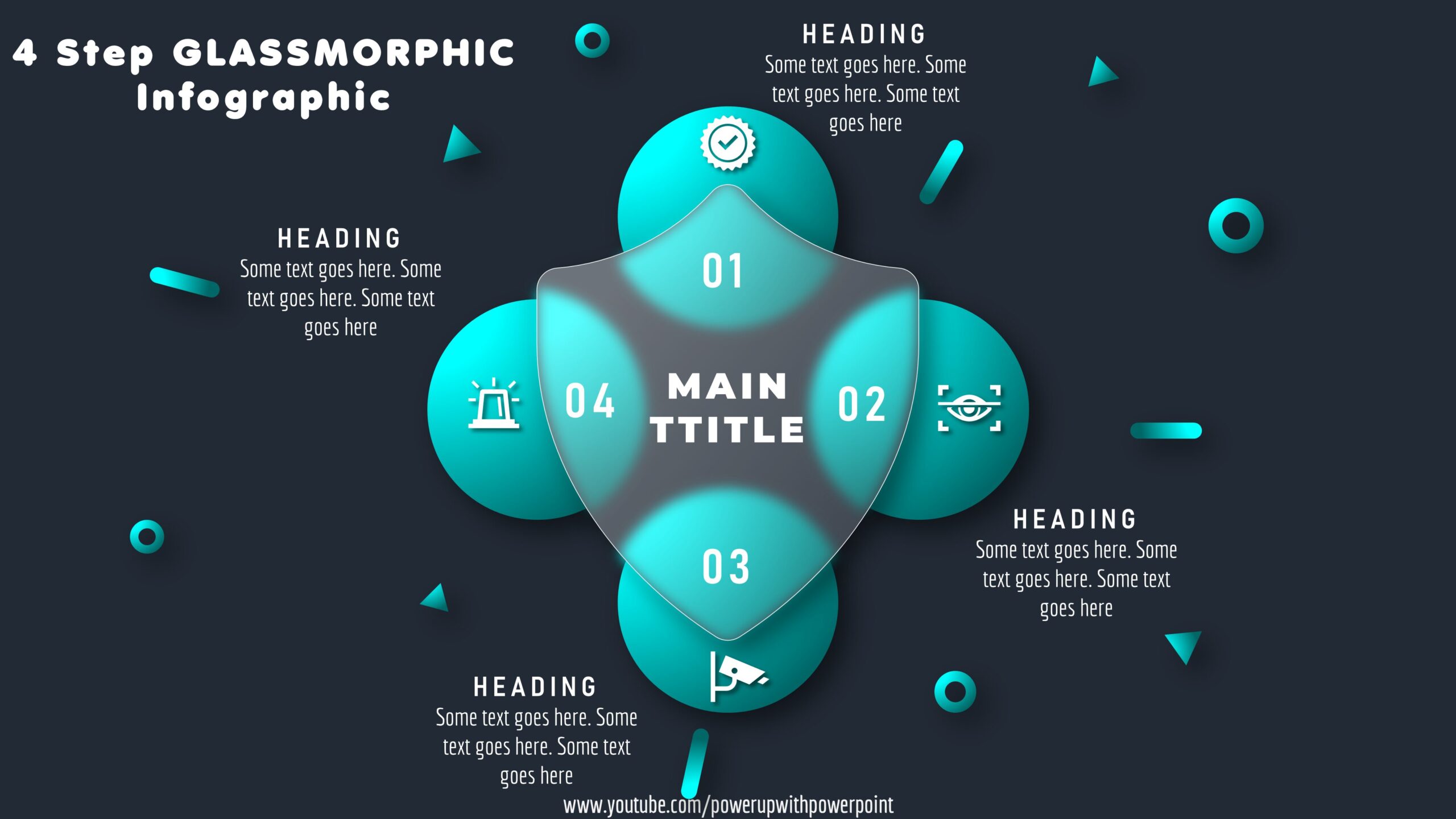 4 Step GLASSMORPHIC Infographic

HEADING
Some text goes here. Some text goes here. Some text goes here

HEADING
Some text goes here. Some text goes here. Some text goes here

01

04

MAIN TTITLE

02

03

HEADING
Some text goes here. Some text goes here. Some text goes here

HEADING
Some text goes here. Some text goes here. Some text goes here

www.youtube.com/powerupwithpowerpoint