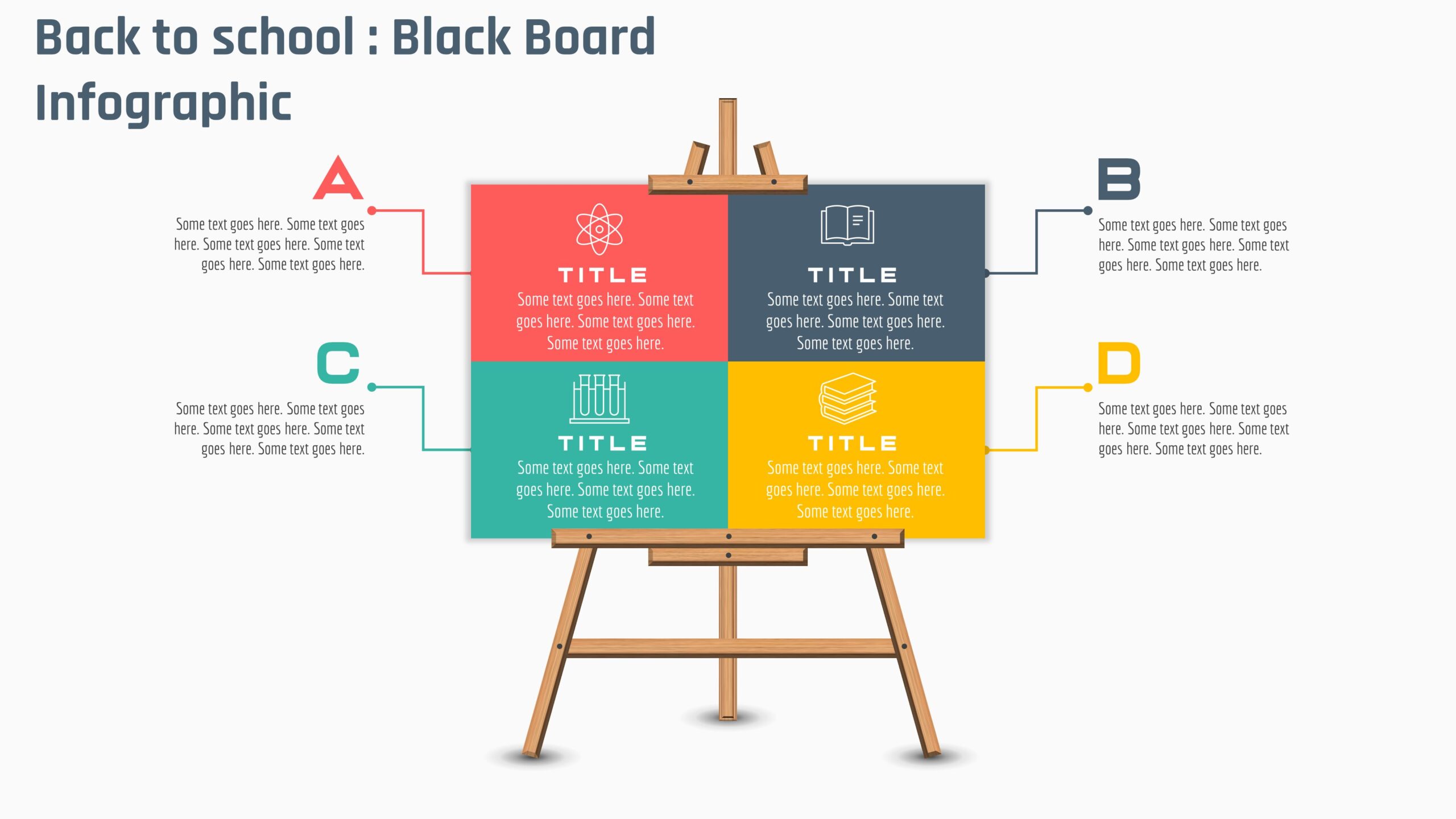 Back to school : Black Board Infographic

A

Some text goes here. Some text goes here. Some text goes here. Some text goes here. Some text goes here.

TITLE
Some text goes here. Some text goes here. Some text goes here. Some text goes here.

TITLE
Some text goes here. Some text goes here. Some text goes here. Some text goes here.

B

Some text goes here. Some text goes here. Some text goes here. Some text goes here. Some text goes here.

C

Some text goes here. Some text goes here. Some text goes here. Some text goes here. Some text goes here.

TITLE
Some text goes here. Some text goes here. Some text goes here. Some text goes here.

TITLE
Some text goes here. Some text goes here. Some text goes here. Some text goes here.

D

Some text goes here. Some text goes here. Some text goes here. Some text goes here. Some text goes here.