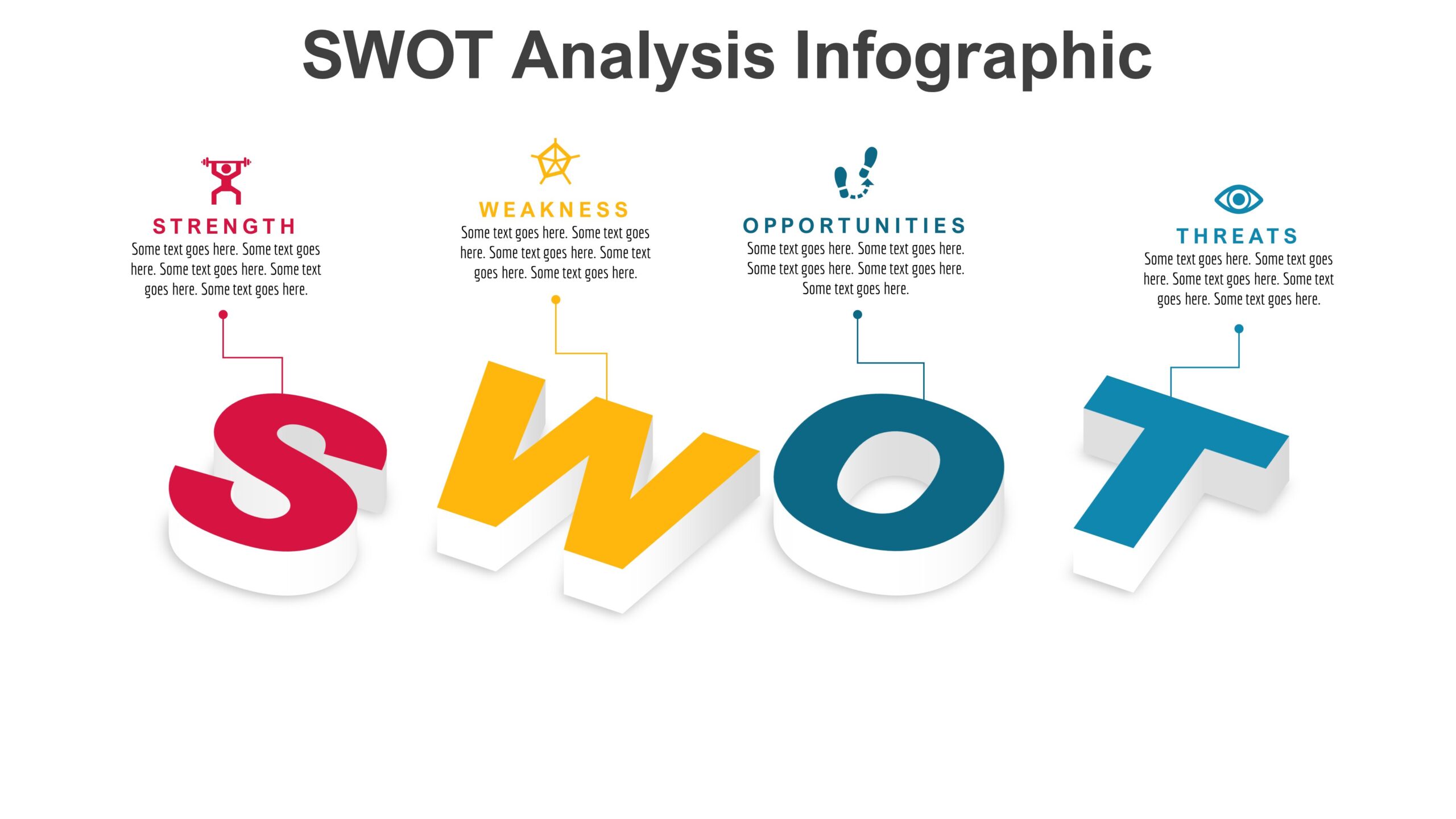 SWOT Analysis Infographic

STRENGTH
Some text goes here. Some text goes here. Some text goes here. Some text goes here. Some text goes here.

WEAKNESS
Some text goes here. Some text goes here. Some text goes here. Some text goes here. Some text goes here.

OPPORTUNITIES
Some text goes here. Some text goes here. Some text goes here. Some text goes here. Some text goes here.

THREATS
Some text goes here. Some text goes here. Some text goes here. Some text goes here. Some text goes here.

S W O T