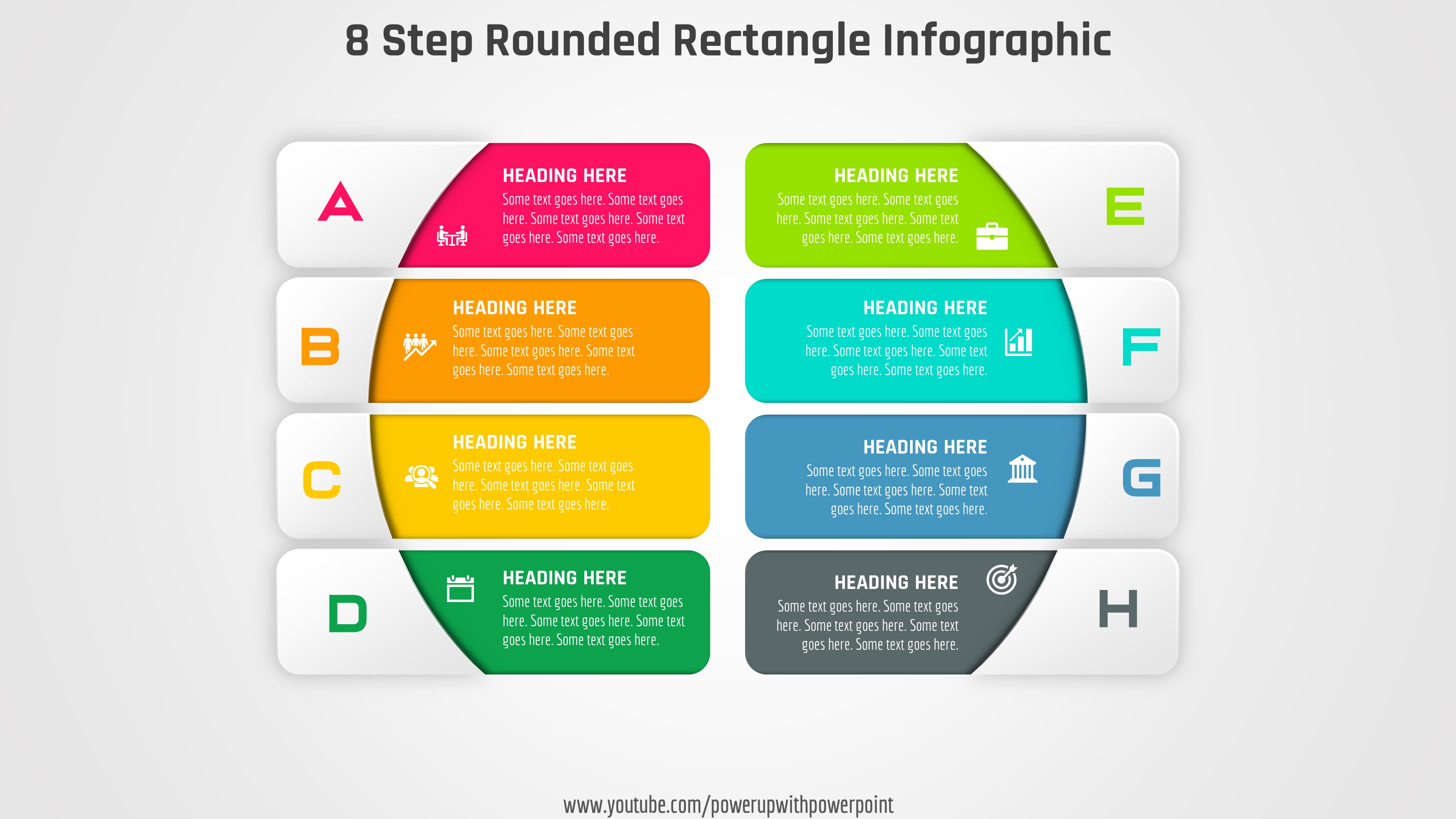 8 Step Rounded Rectangle Infographic

A

HEADING HERE
Some text goes here. Some text goes here. Some text goes here. Some text goes here. Some text goes here.

B

HEADING HERE
Some text goes here. Some text goes here. Some text goes here. Some text goes here. Some text goes here.

C

HEADING HERE
Some text goes here. Some text goes here. Some text goes here. Some text goes here. Some text goes here.

D

HEADING HERE
Some text goes here. Some text goes here. Some text goes here. Some text goes here. Some text goes here.

HEADING HERE
Some text goes here. Some text goes here. Some text goes here. Some text goes here. Some text goes here.

E

HEADING HERE
Some text goes here. Some text goes here. Some text goes here. Some text goes here. Some text goes here.

F

HEADING HERE
Some text goes here. Some text goes here. Some text goes here. Some text goes here. Some text goes here.

G

HEADING HERE
Some text goes here. Some text goes here. Some text goes here. Some text goes here. Some text goes here.

H

www.youtube.com/powerupwithpowerpoint