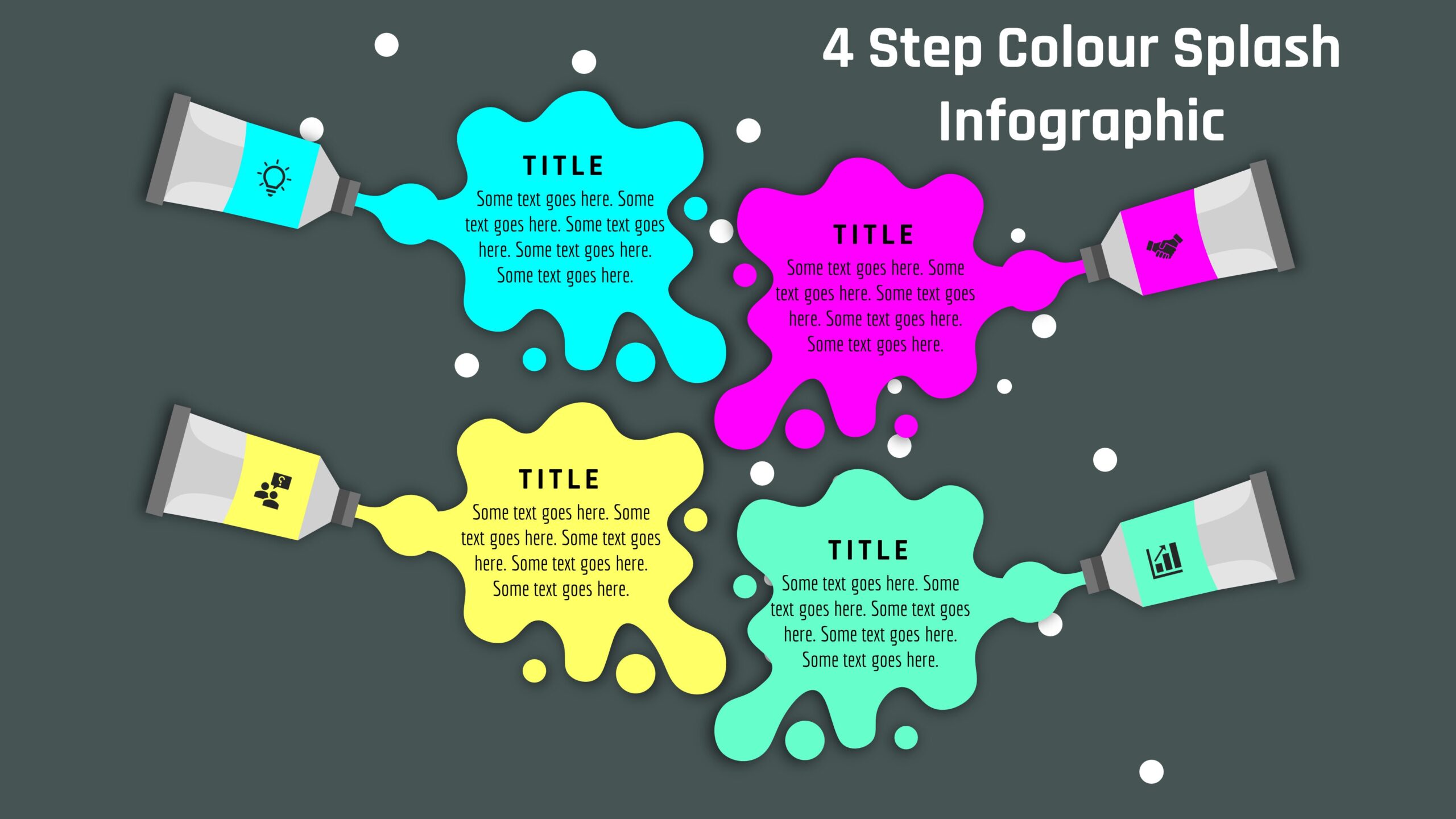 4 Step Colour Splash Infographic

TITLE
Some text goes here. Some text goes here. Some text goes here. Some text goes here. Some text goes here.

TITLE
Some text goes here. Some text goes here. Some text goes here. Some text goes here. Some text goes here.

TITLE
Some text goes here. Some text goes here. Some text goes here. Some text goes here. Some text goes here.

TITLE
Some text goes here. Some text goes here. Some text goes here. Some text goes here. Some text goes here.