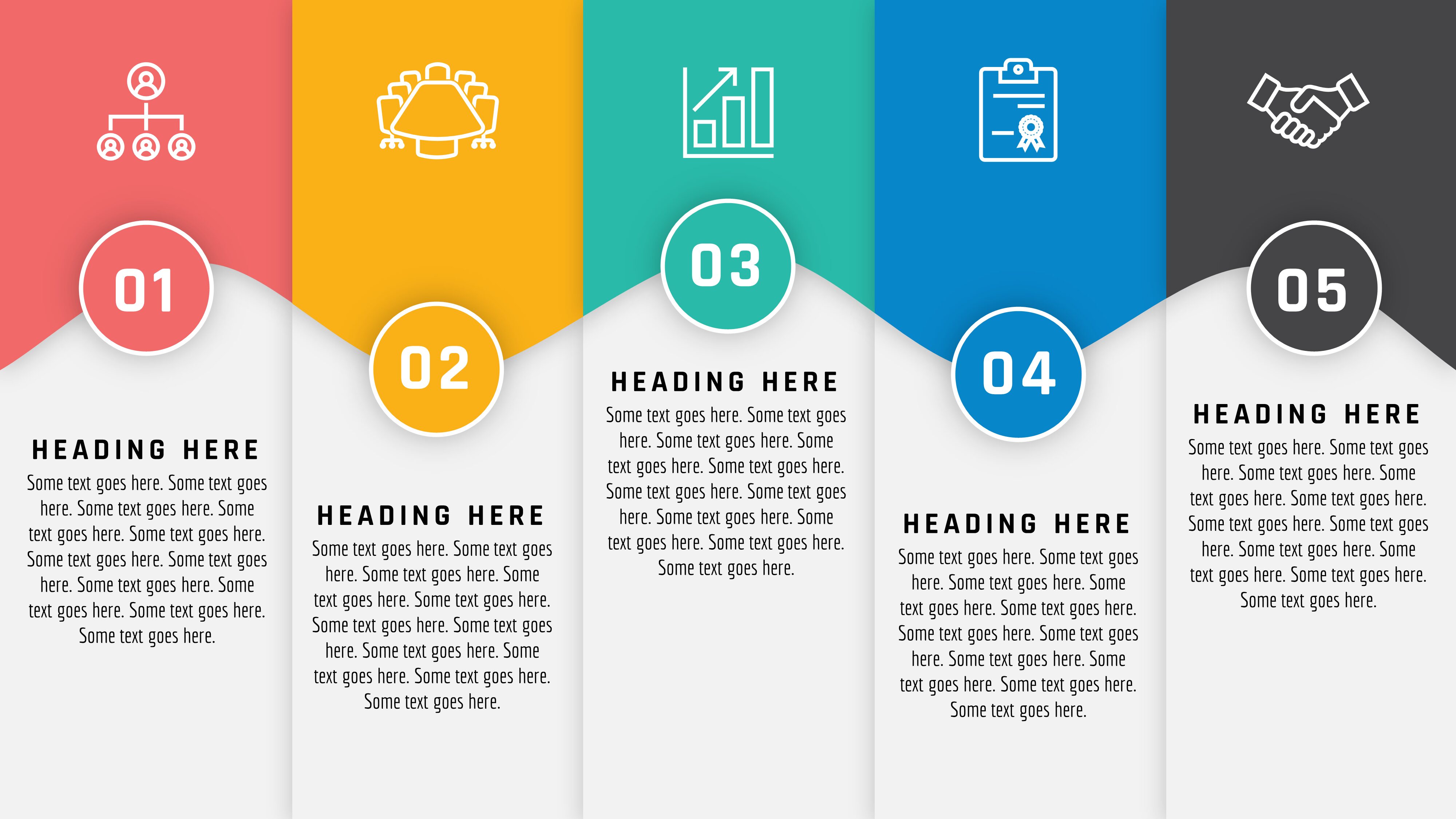 01

HEADING HERE

Some text goes here. Some text goes here. Some text goes here. Some text goes here. Some text goes here. Some text goes here. Some text goes here. Some text goes here. Some text goes here. Some text goes here. Some text goes here.

02

HEADING HERE

Some text goes here. Some text goes here. Some text goes here. Some text goes here. Some text goes here. Some text goes here. Some text goes here. Some text goes here. Some text goes here. Some text goes here. Some text goes here.

03

HEADING HERE

Some text goes here. Some text goes here. Some text goes here. Some text goes here. Some text goes here. Some text goes here. Some text goes here. Some text goes here. Some text goes here. Some text goes here. Some text goes here.

04

HEADING HERE

Some text goes here. Some text goes here. Some text goes here. Some text goes here. Some text goes here. Some text goes here. Some text goes here. Some text goes here. Some text goes here. Some text goes here. Some text goes here.

05

HEADING HERE

Some text goes here. Some text goes here. Some text goes here. Some text goes here. Some text goes here. Some text goes here. Some text goes here. Some text goes here. Some text goes here. Some text goes here. Some text goes here.