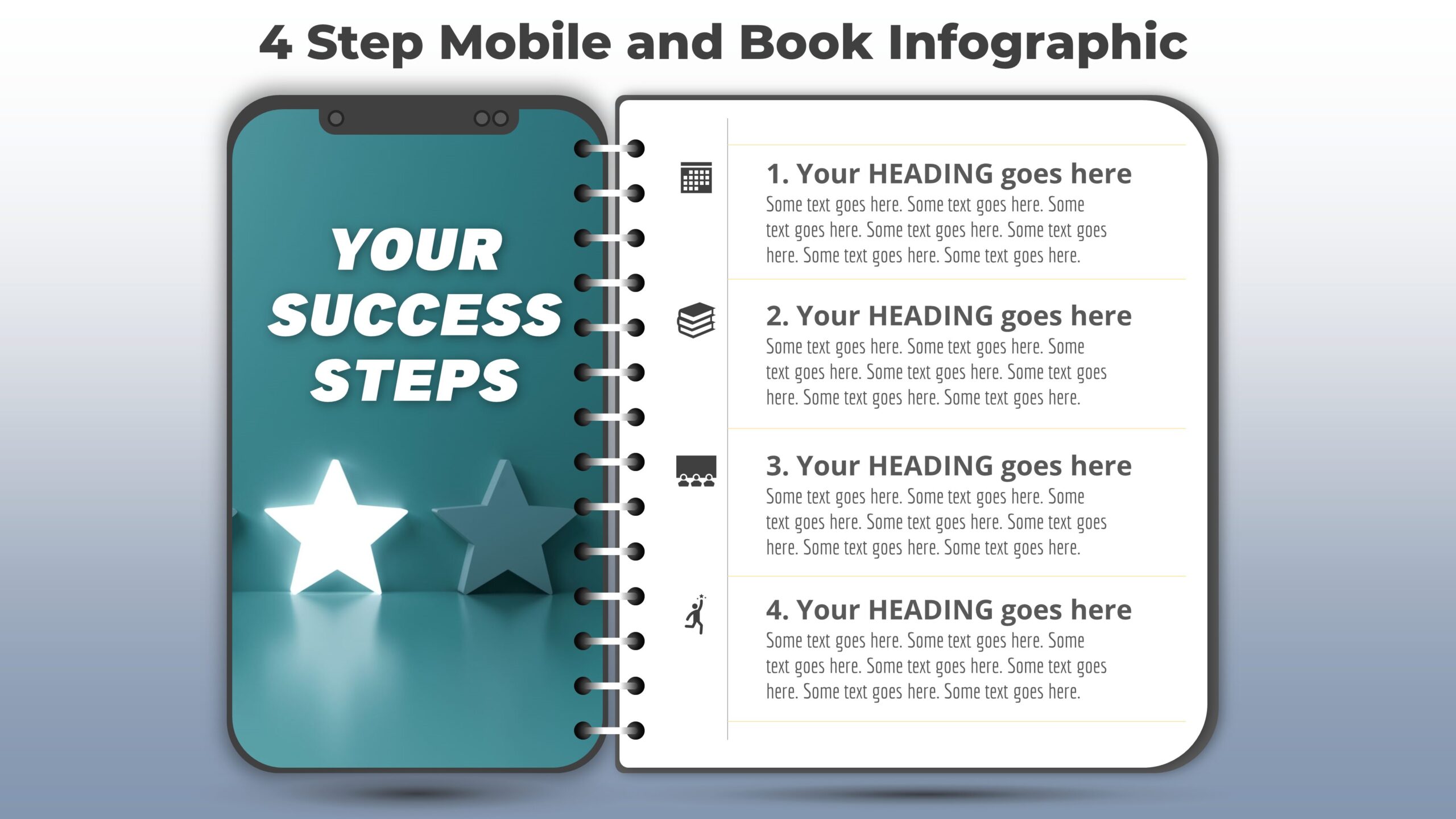 4 Step Mobile and Book Infographic

YOUR SUCCESS STEPS

1. Your HEADING goes here
Some text goes here. Some text goes here. Some text goes here. Some text goes here. Some text goes here. Some text goes here. Some text goes here.

2. Your HEADING goes here
Some text goes here. Some text goes here. Some text goes here. Some text goes here. Some text goes here. Some text goes here. Some text goes here.

3. Your HEADING goes here
Some text goes here. Some text goes here. Some text goes here. Some text goes here. Some text goes here. Some text goes here. Some text goes here.

4. Your HEADING goes here
Some text goes here. Some text goes here. Some text goes here. Some text goes here. Some text goes here. Some text goes here. Some text goes here.