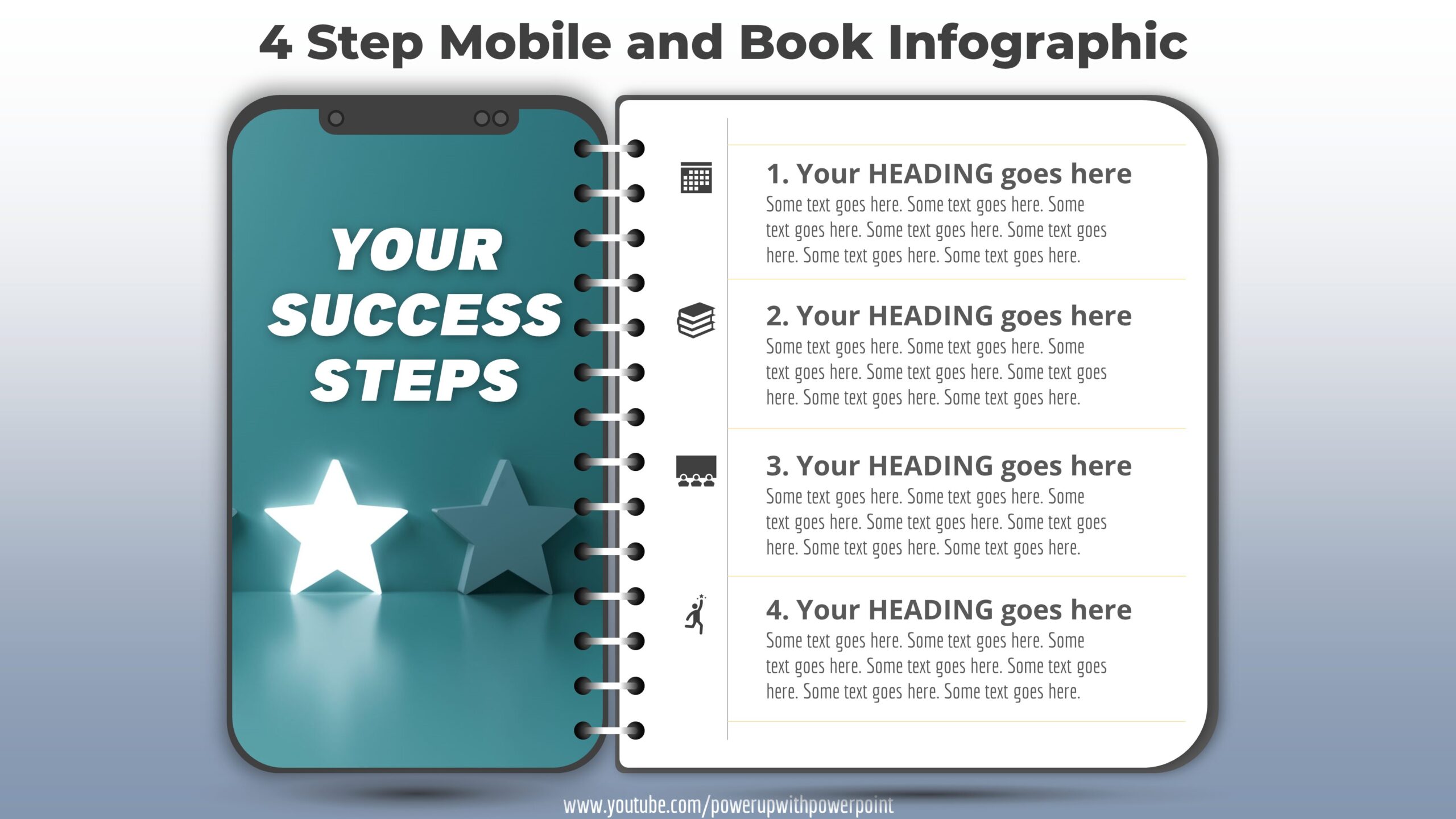 4 Step Mobile and Book Infographic

YOUR SUCCESS STEPS

1. Your HEADING goes here
Some text goes here. Some text goes here. Some text goes here. Some text goes here. Some text goes here. Some text goes here. Some text goes here.

2. Your HEADING goes here
Some text goes here. Some text goes here. Some text goes here. Some text goes here. Some text goes here. Some text goes here. Some text goes here.

3. Your HEADING goes here
Some text goes here. Some text goes here. Some text goes here. Some text goes here. Some text goes here. Some text goes here. Some text goes here.

4. Your HEADING goes here
Some text goes here. Some text goes here. Some text goes here. Some text goes here. Some text goes here. Some text goes here. Some text goes here.

www.youtube.com/powerupwithpowerpoint